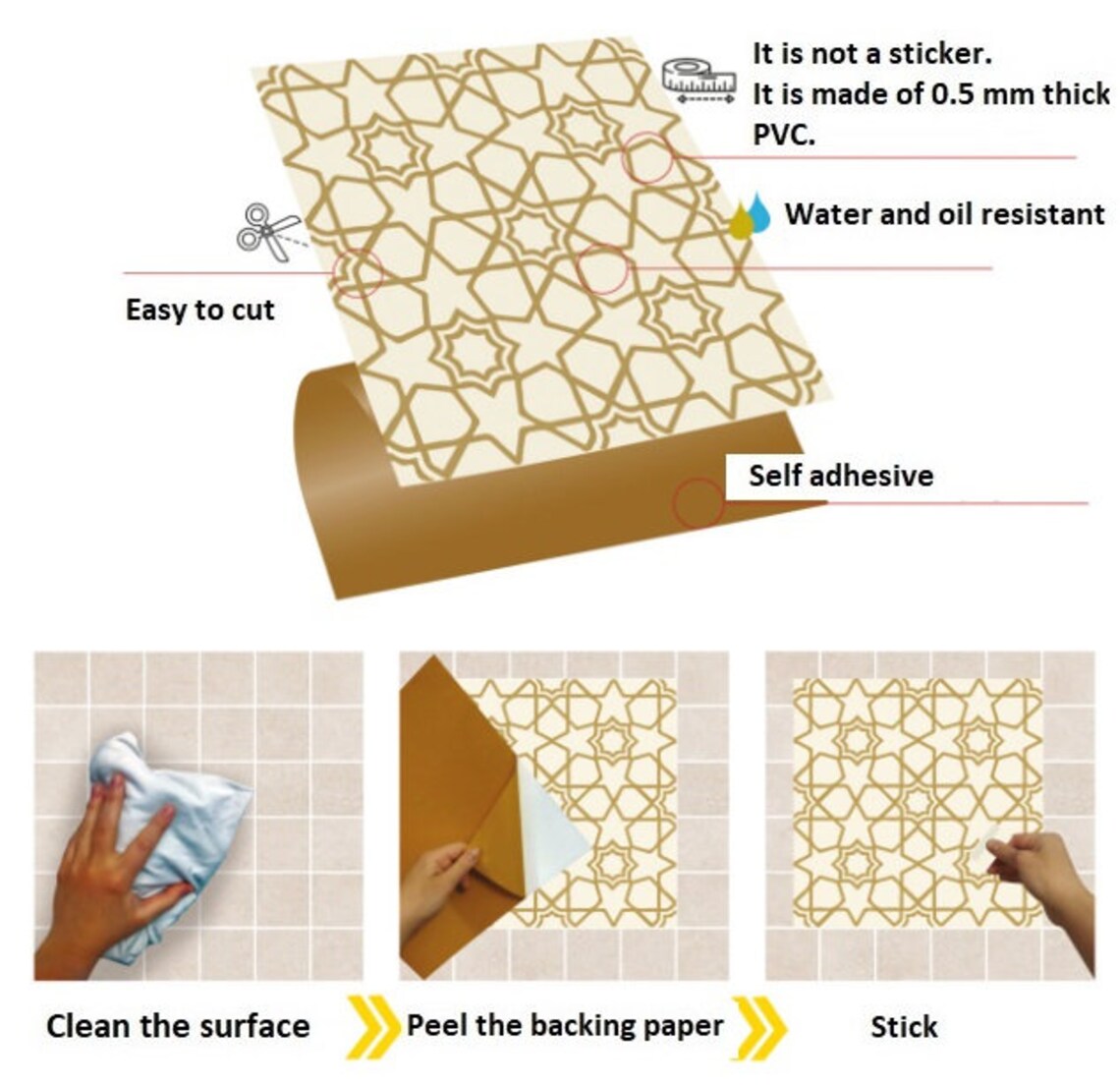 It is not a sticker.
It is made of 0.5 mm thick PVC.

Water and oil resistant

Easy to cut

Self adhesive

Clean the surface

Peel the backing paper

Stick