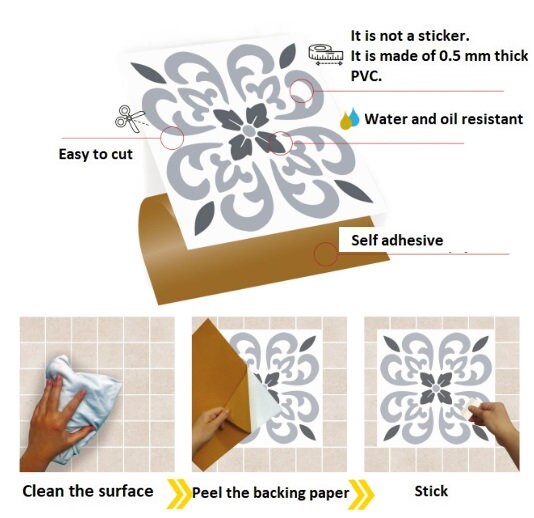 It is not a sticker.
It is made of 0.5 mm thick PVC.

Water and oil resistant

Easy to cut

Self adhesive

Clean the surface

Peel the backing paper

Stick