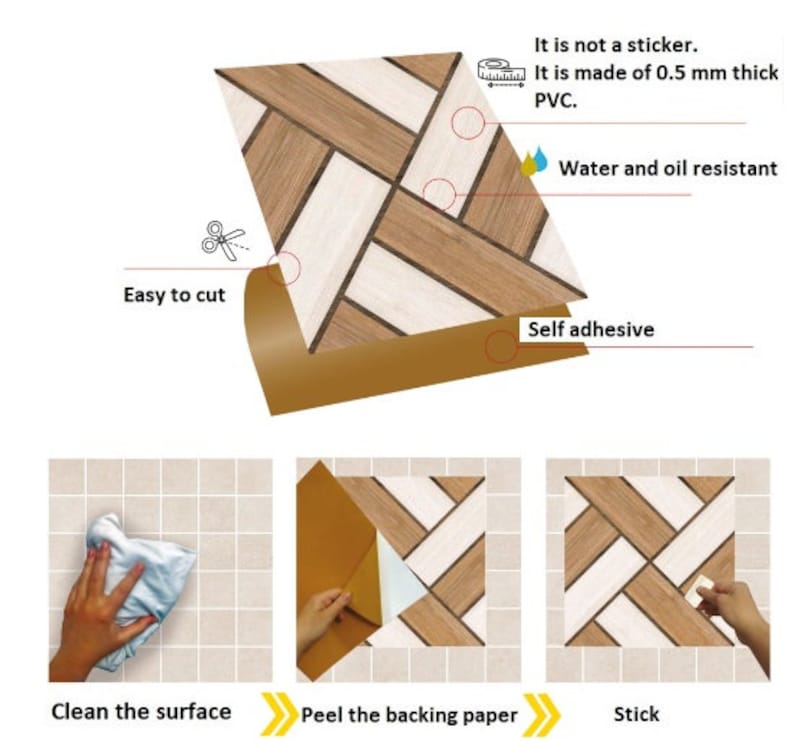 It is not a sticker.
It is made of 0.5 mm thick PVC.

Water and oil resistant

Easy to cut

Self adhesive

Clean the surface

Peel the backing paper

Stick