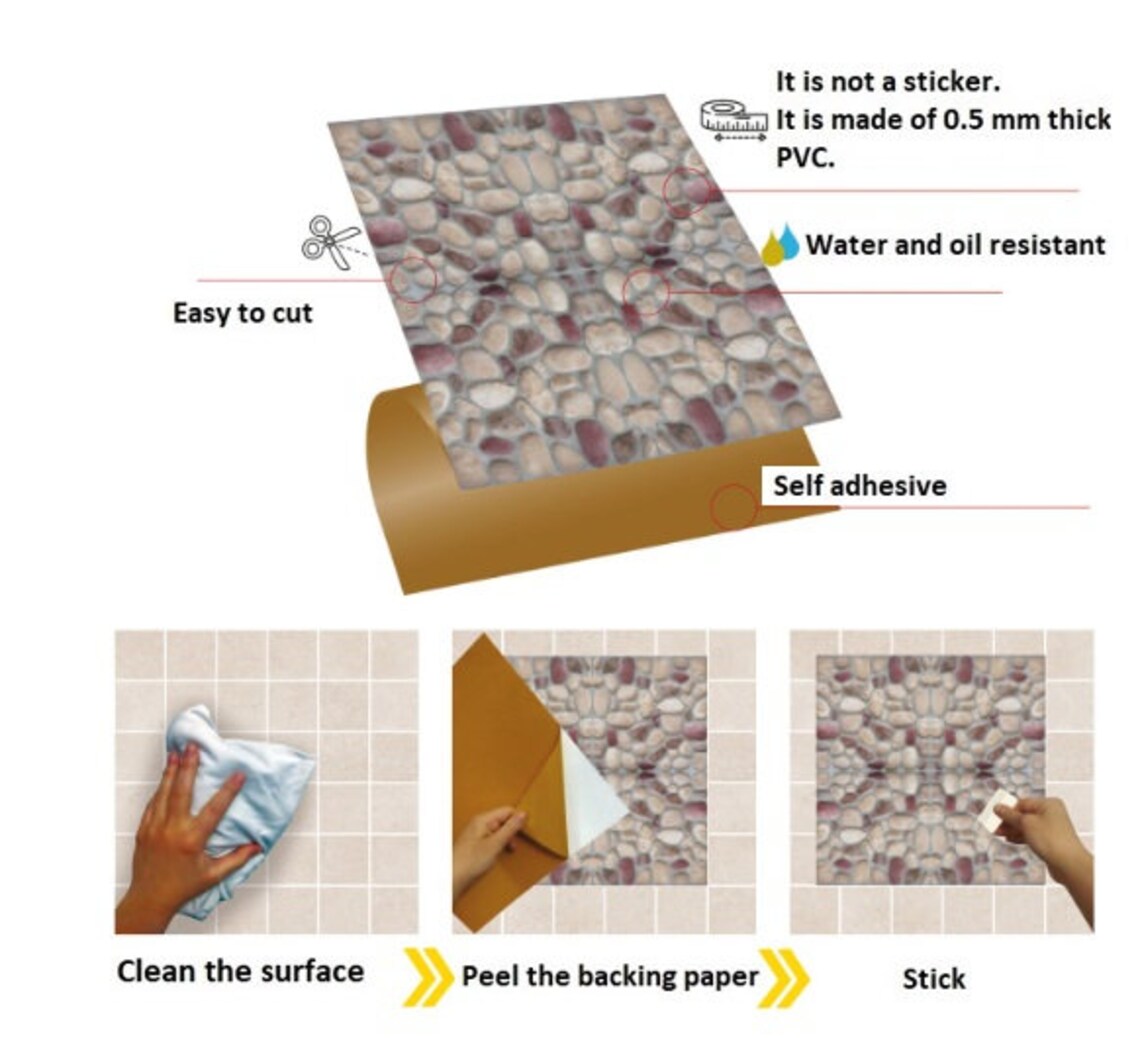 It is not a sticker.
It is made of 0.5 mm thick PVC.

Water and oil resistant

Easy to cut

Self adhesive

Clean the surface

Peel the backing paper

Stick