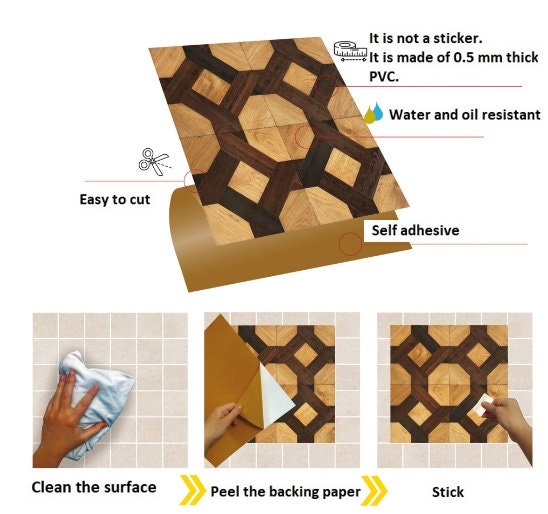 It is not a sticker.
It is made of 0.5 mm thick PVC.

Water and oil resistant

Easy to cut

Self adhesive

Clean the surface

Peel the backing paper

Stick