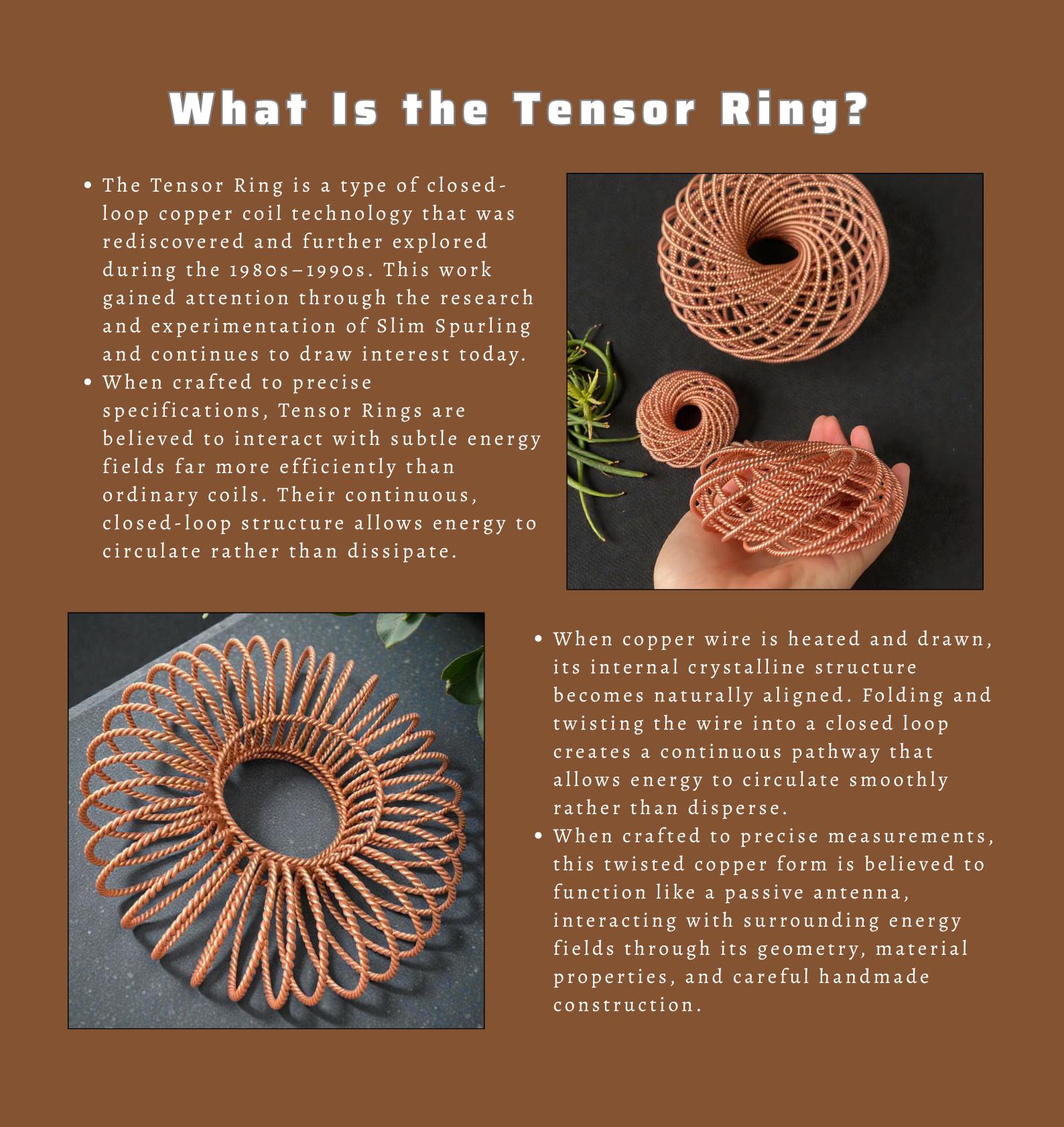 What Is the Tensor Ring?

• The Tensor Ring is a type of closed-loop copper coil technology that was rediscovered and further explored during the 1980s–1990s. This work gained attention through the research and experimentation of Slim Spurling and continues to draw interest today.
• When crafted to precise specifications, Tensor Rings are believed to interact with subtle energy fields far more efficiently than ordinary coils. Their continuous, closed-loop structure allows energy to circulate rather than dissipate.

• When copper wire is heated and drawn, its internal crystalline structure becomes naturally aligned. Folding and twisting the wire into a closed loop creates a continuous pathway that allows energy to circulate smoothly rather than disperse.
• When crafted to precise measurements, this twisted copper form is believed to function like a passive antenna, interacting with surrounding energy fields through its geometry, material properties, and careful handmade construction.