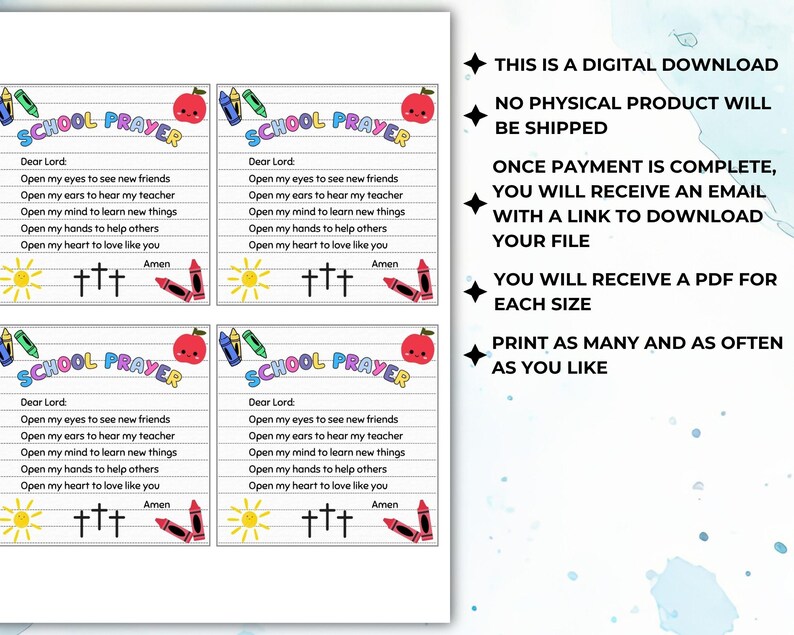 SCHOOL PRAYER

Dear Lord:
Open my eyes to see new friends
Open my ears to hear my teacher
Open my mind to learn new things
Open my hands to help others
Open my heart to love like you
Amen

SCHOOL PRAYER

Dear Lord:
Open my eyes to see new friends
Open my ears to hear my teacher
Open my mind to learn new things
Open my hands to help others
Open my heart to love like you
Amen

SCHOOL PRAYER

Dear Lord:
Open my eyes to see new friends
Open my ears to hear my teacher
Open my mind to learn new things
Open my hands to help others
Open my heart to love like you
Amen

SCHOOL PRAYER

Dear Lord:
Open my eyes to see new friends
Open my ears to hear my teacher
Open my mind to learn new things
Open my hands to help others
Open my heart to love like you
Amen

THIS IS A DIGITAL DOWNLOAD

NO PHYSICAL PRODUCT WILL BE SHIPPED

ONCE PAYMENT IS COMPLETE, YOU WILL RECEIVE AN EMAIL WITH A LINK TO DOWNLOAD YOUR FILE

YOU WILL RECEIVE A PDF FOR EACH SIZE

PRINT AS MANY AND AS OFTEN AS YOU LIKE