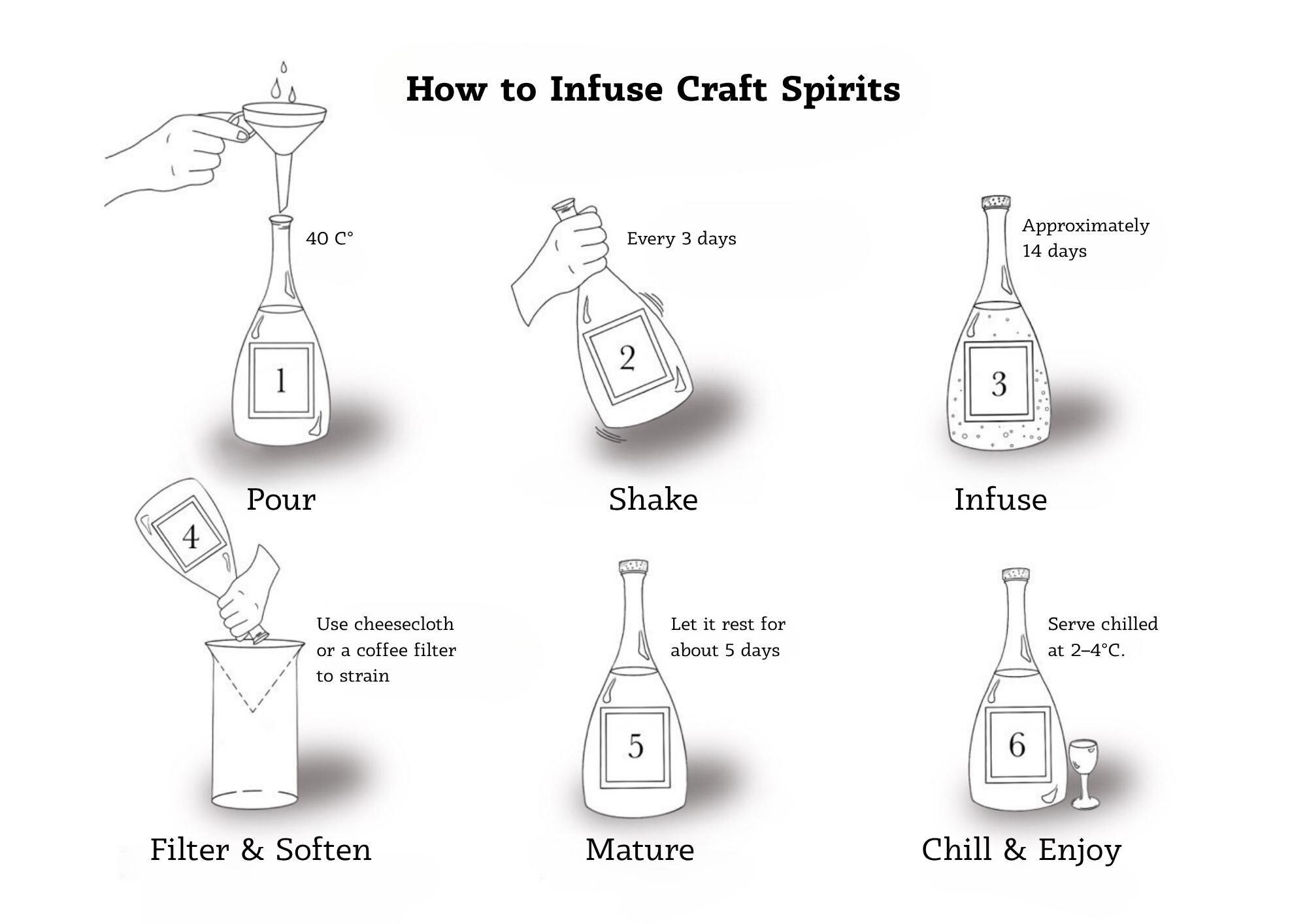 How to Infuse Craft Spirits

40 C°

1

Pour

Every 3 days

2

Shake

Approximately 14 days

3

Infuse

4

Use cheesecloth or a coffee filter to strain

Filter & Soften

Let it rest for about 5 days

5

Mature

Serve chilled at 2–4°C.

6

Chill & Enjoy