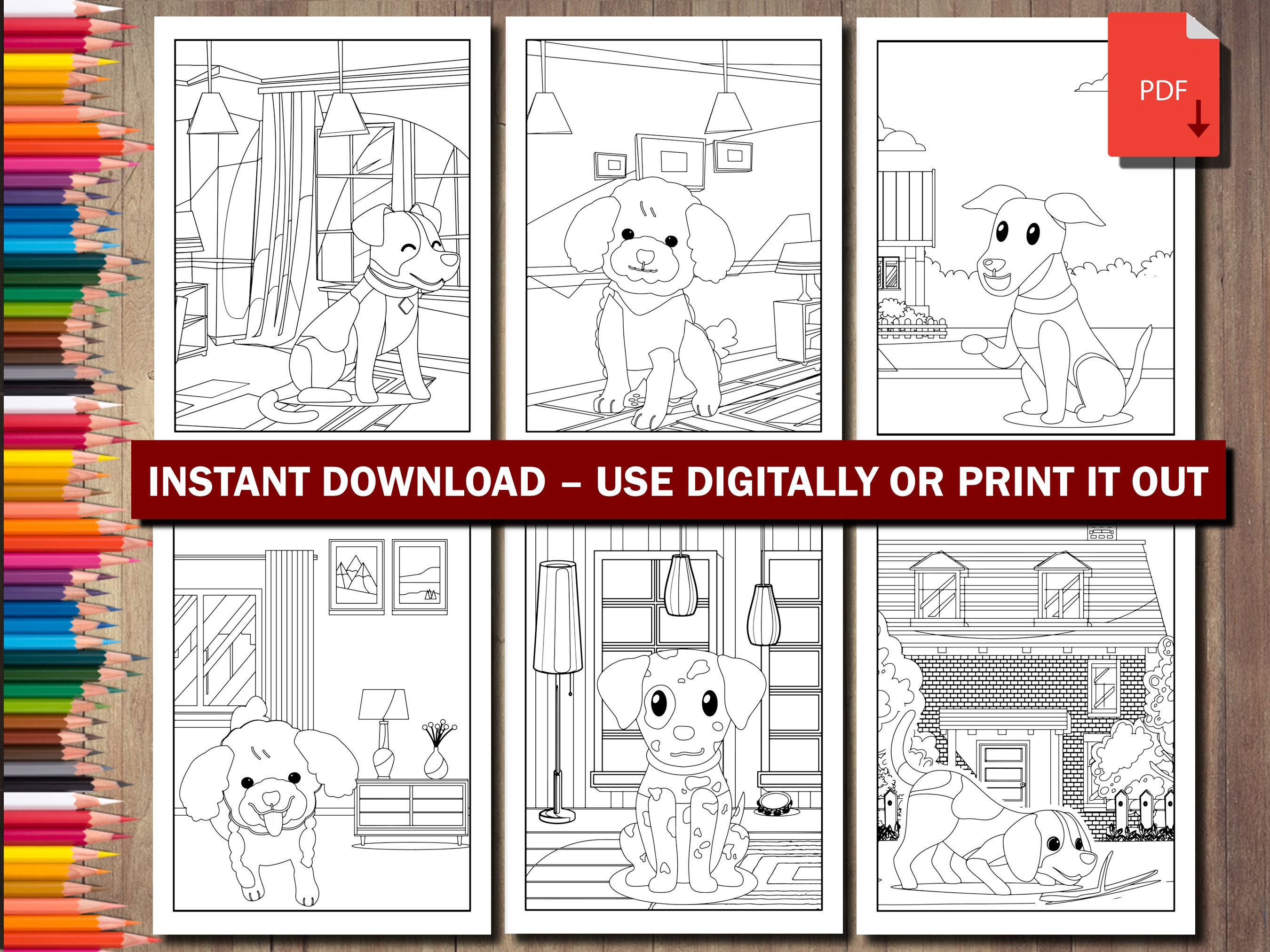 PDF

INSTANT DOWNLOAD – USE DIGITALLY OR PRINT IT OUT