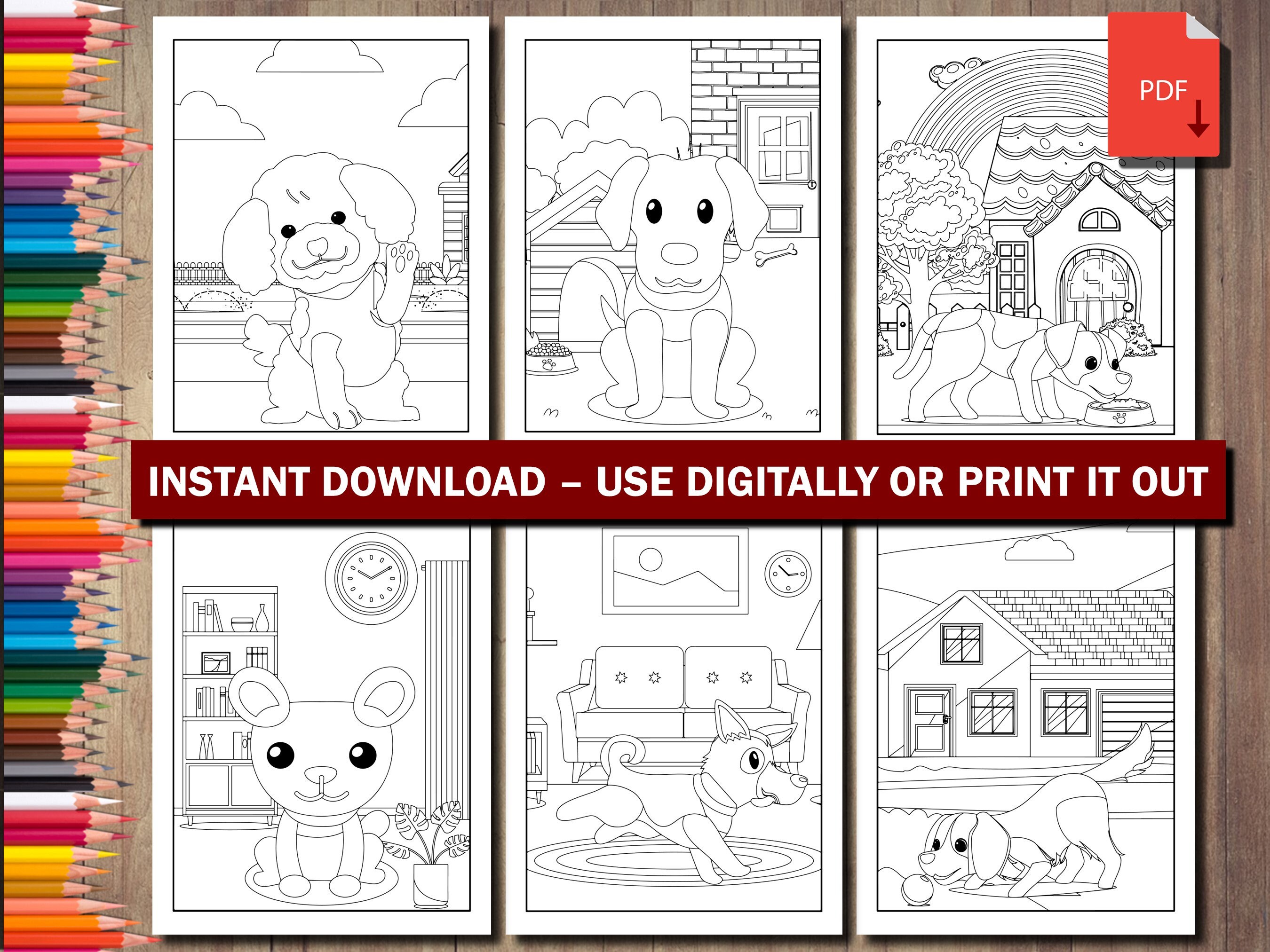 PDF

INSTANT DOWNLOAD – USE DIGITALLY OR PRINT IT OUT