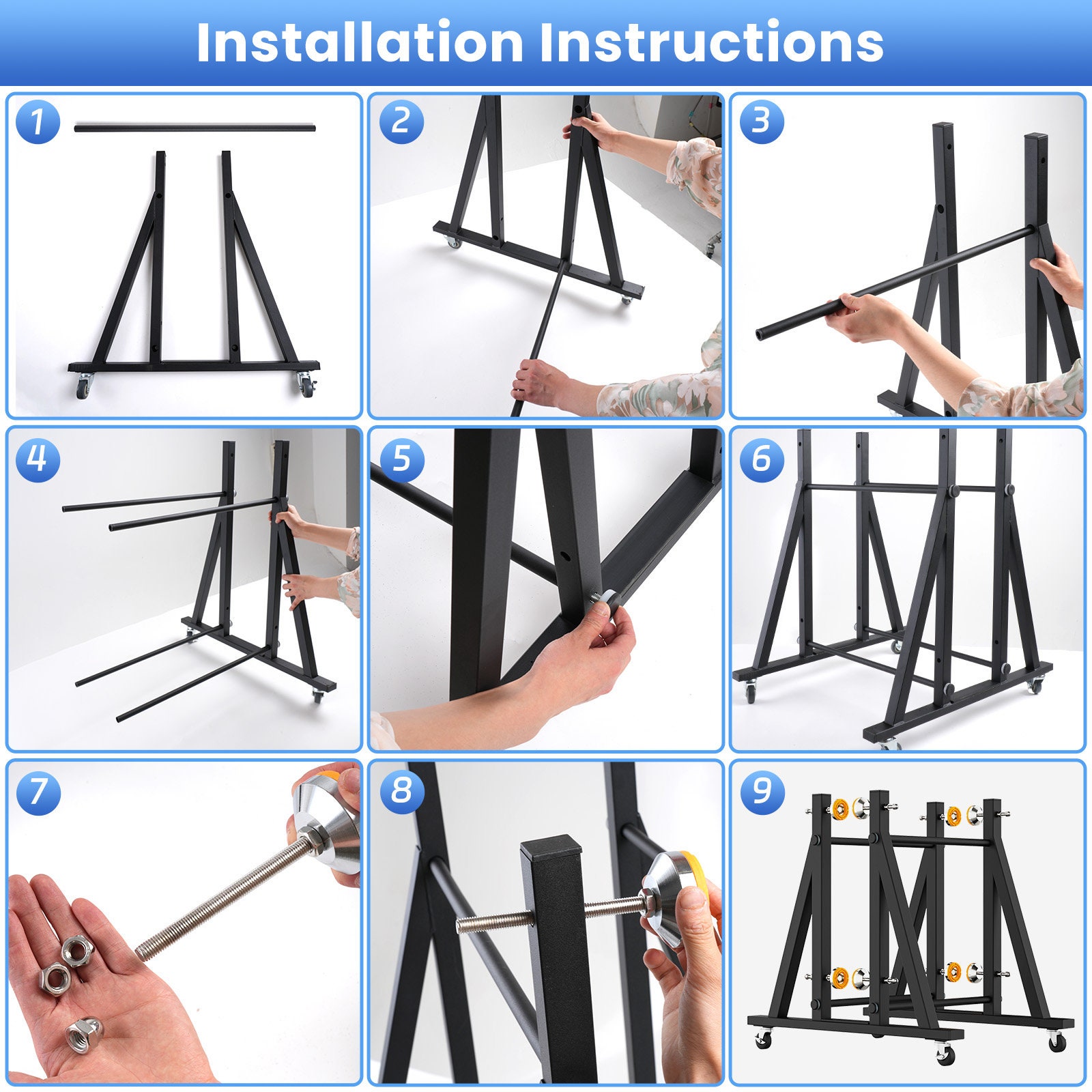 Installation Instructions

1

2

3

4

5

6

7

8

9