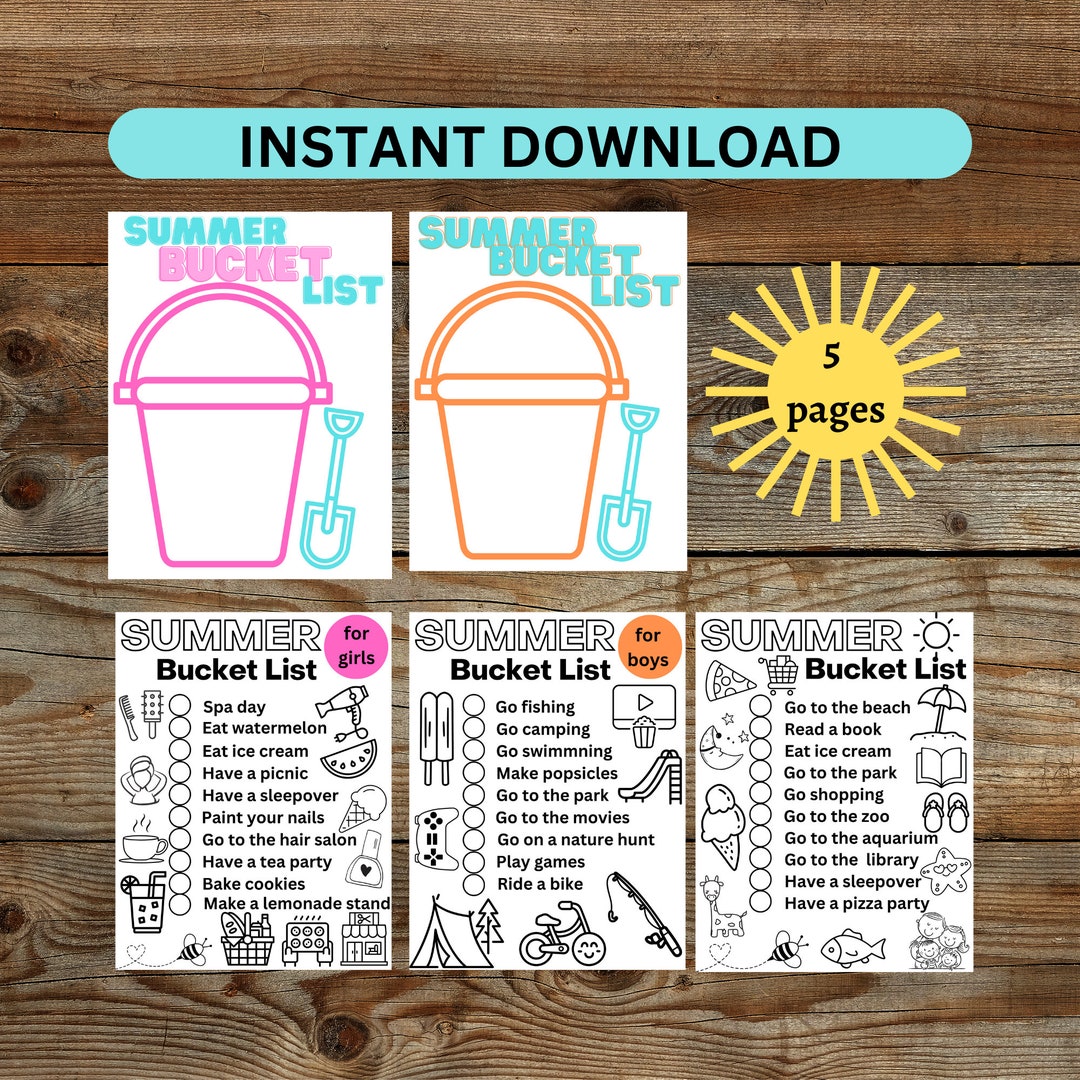 INSTANT DOWNLOAD

SUMMER BUCKET LIST

SUMMER BUCKET LIST

5 pages

SUMMER Bucket List for girls

Spa day
Eat watermelon
Eat ice cream
Have a picnic
Have a sleepover
Paint your nails
Go to the hair salon
Have a tea party
Bake cookies
Make a lemonade stand

SUMMER Bucket List for boys

Go fishing
Go camping
Go swimmning
Make popsicles
Go to the park
Go to the movies
Go on a nature hunt
Play games
Ride a bike

SUMMER Bucket List

Go to the beach
Read a book
Eat ice cream
Go to the park
Go shopping
Go to the zoo
Go to the aquarium
Go to the library
Have a sleepover
Have a pizza party