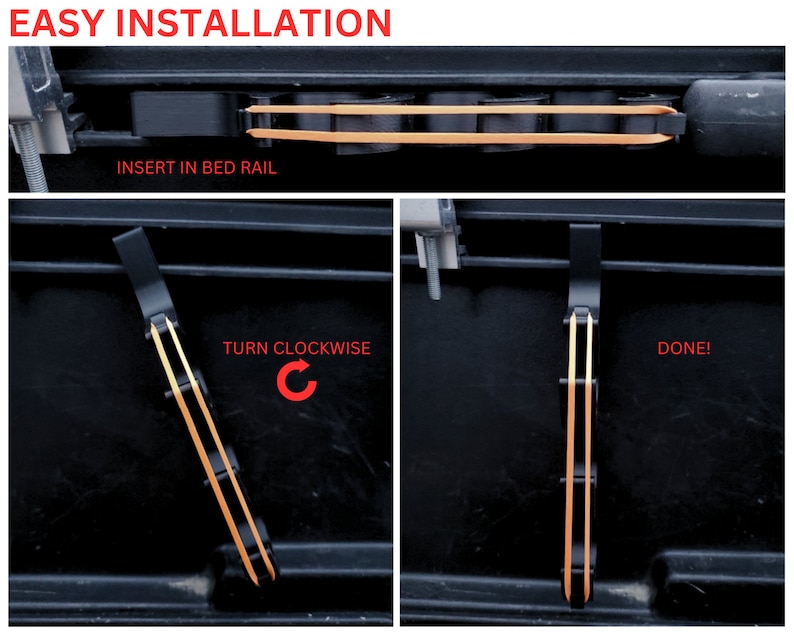 EASY INSTALLATION

INSERT IN BED RAIL

TURN CLOCKWISE

DONE!