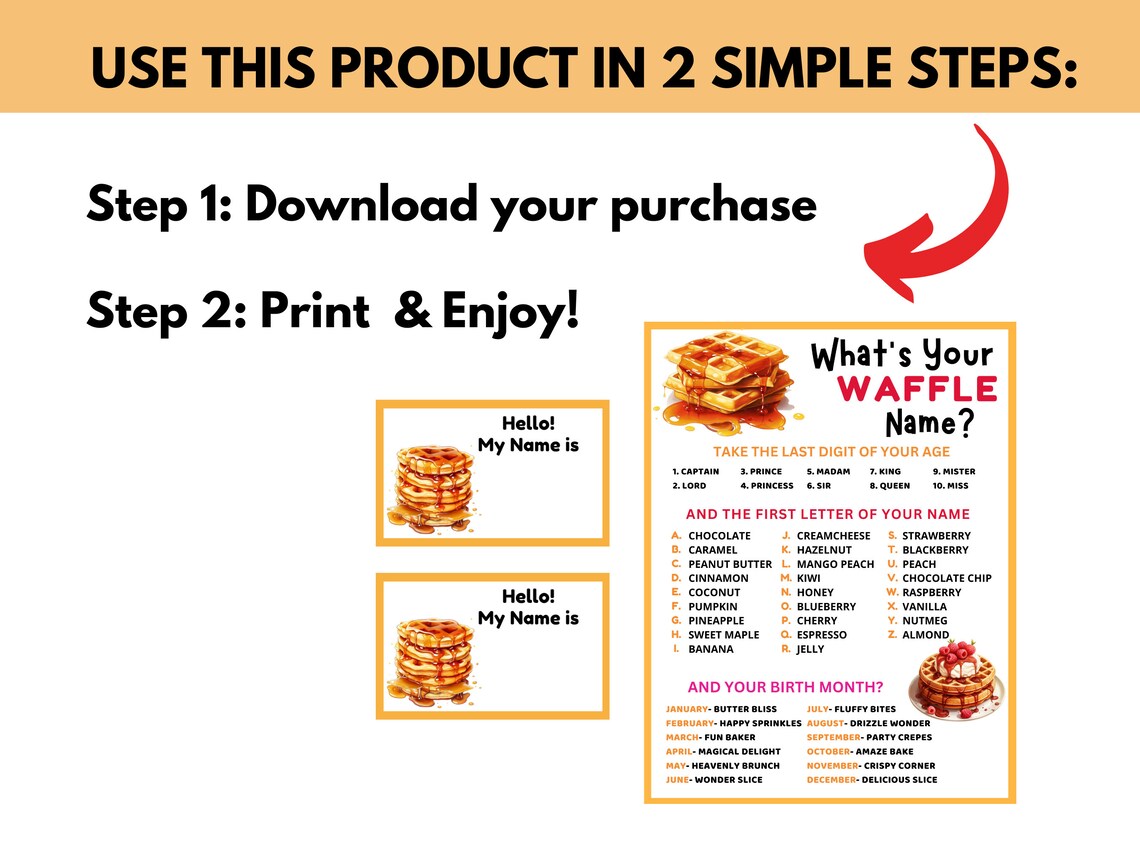 USE THIS PRODUCT IN 2 SIMPLE STEPS:

Step 1: Download your purchase

Step 2: Print & Enjoy!

Hello!
My Name is

Hello!
My Name is

What's Your WAFFLE Name?

TAKE THE LAST DIGIT OF YOUR AGE

1. CAPTAIN
2. LORD
3. PRINCE
4. PRINCESS
5. MADAM
6. SIR
7. KING
8. QUEEN
9. MISTER
10. MISS

AND THE FIRST LETTER OF YOUR NAME

A. CHOCOLATE
B. CARAMEL
C. PEANUT BUTTER
D. CINNAMON
E. COCONUT
F. PUMPKIN
G. PINEAPPLE
H. SWEET MAPLE
I. BANANA
J. CREAMCHEESE
K. HAZELNUT
L. MANGO PEACH
M. KIWI
N. HONEY
O. BLUEBERRY
P. CHERRY
Q. ESPRESSO
R. JELLY
S. STRAWBERRY
T. BLACKBERRY
U. PEACH
V. CHOCOLATE CHIP
W. RASPBERRY
X. VANILLA
Y. NUTMEG
Z. ALMOND

AND YOUR BIRTH MONTH?

JANUARY- BUTTER BLISS
FEBRUARY- HAPPY SPRINKLES
MARCH- FUN BAKER
APRIL- MAGICAL DELIGHT
MAY- HEAVENLY BRUNCH
JUNE- WONDER SLICE
JULY- FLUFFY BITES
AUGUST- DRIZZLE WONDER
SEPTEMBER- PARTY CREPES
OCTOBER- AMAZE BAKE
NOVEMBER- CRISPY CORNER
DECEMBER- DELICIOUS SLICE