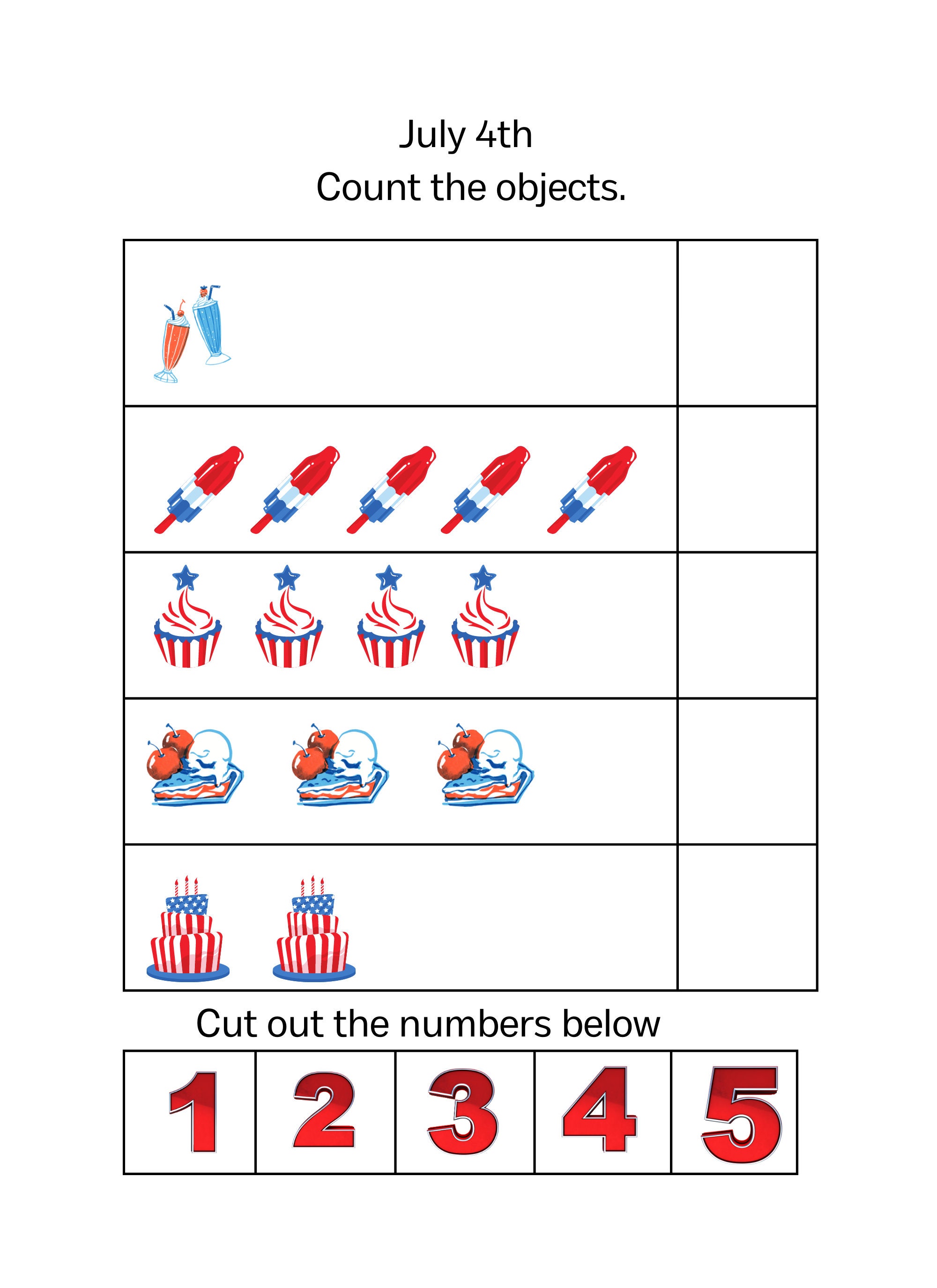 July 4th
Count the objects.

Cut out the numbers below

| 1 | 2 | 3 | 4 | 5 |
|---|---|---|---|---|