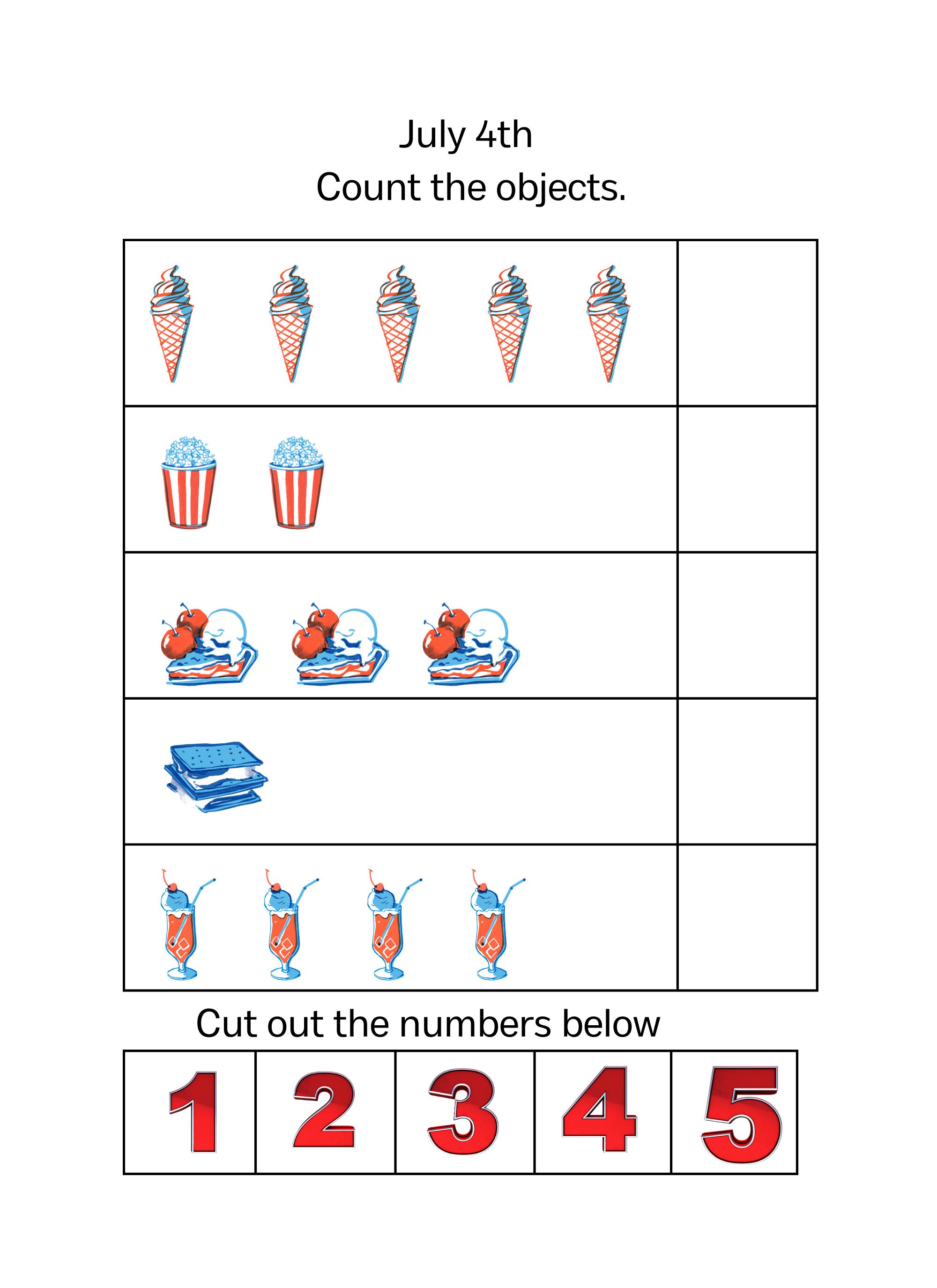 July 4th
Count the objects.

Cut out the numbers below

| 1 | 2 | 3 | 4 | 5 |
|---|---|---|---|---|