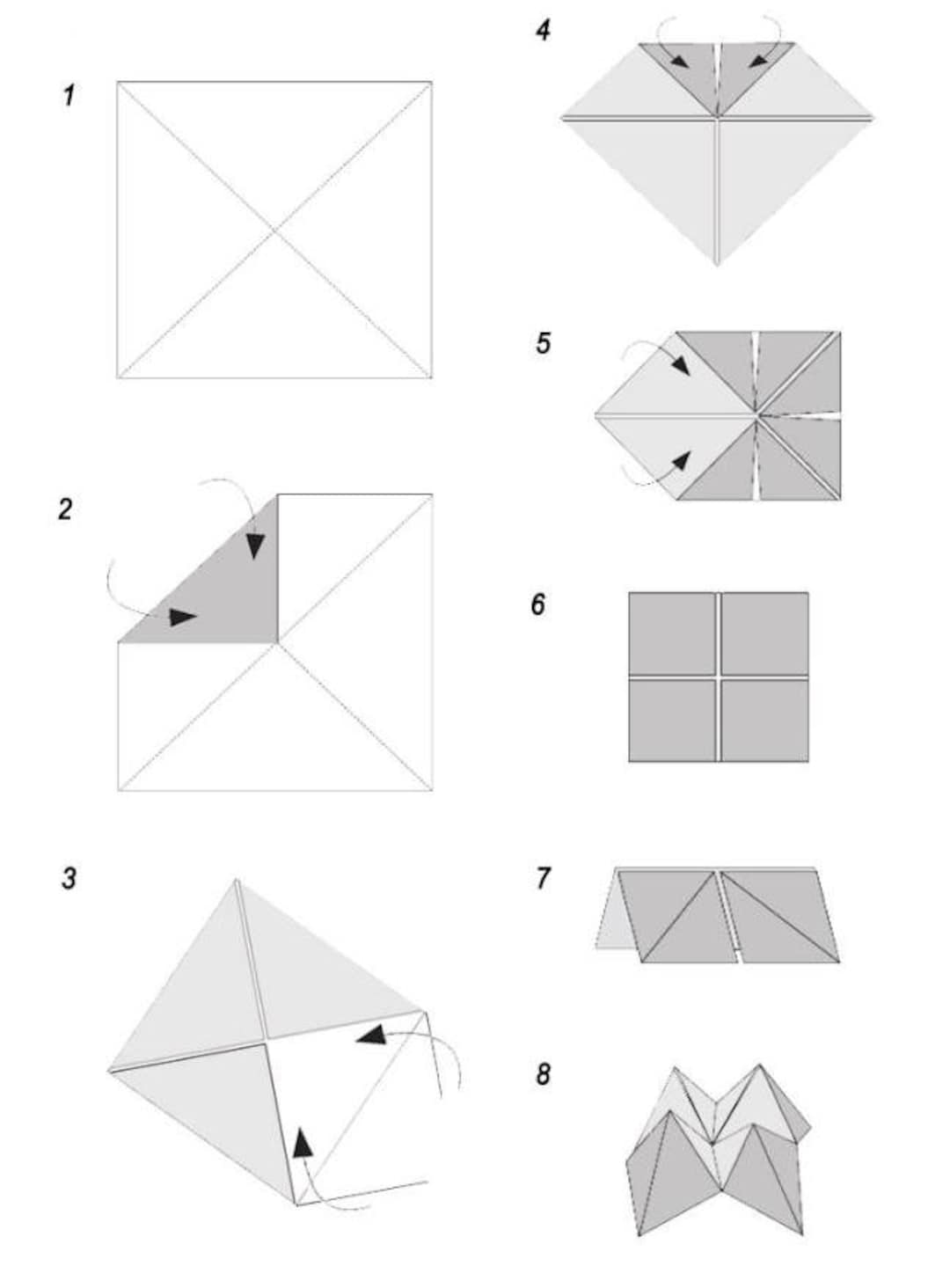 1

2

3

4

5

6

7

8