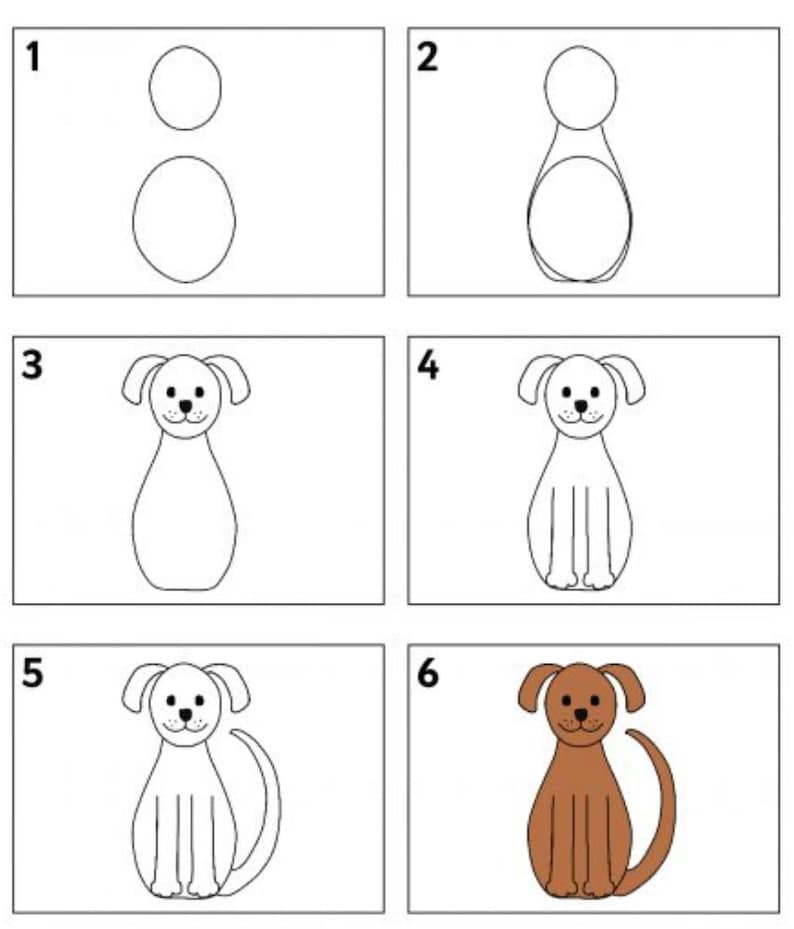 1

2

3

4

5

6