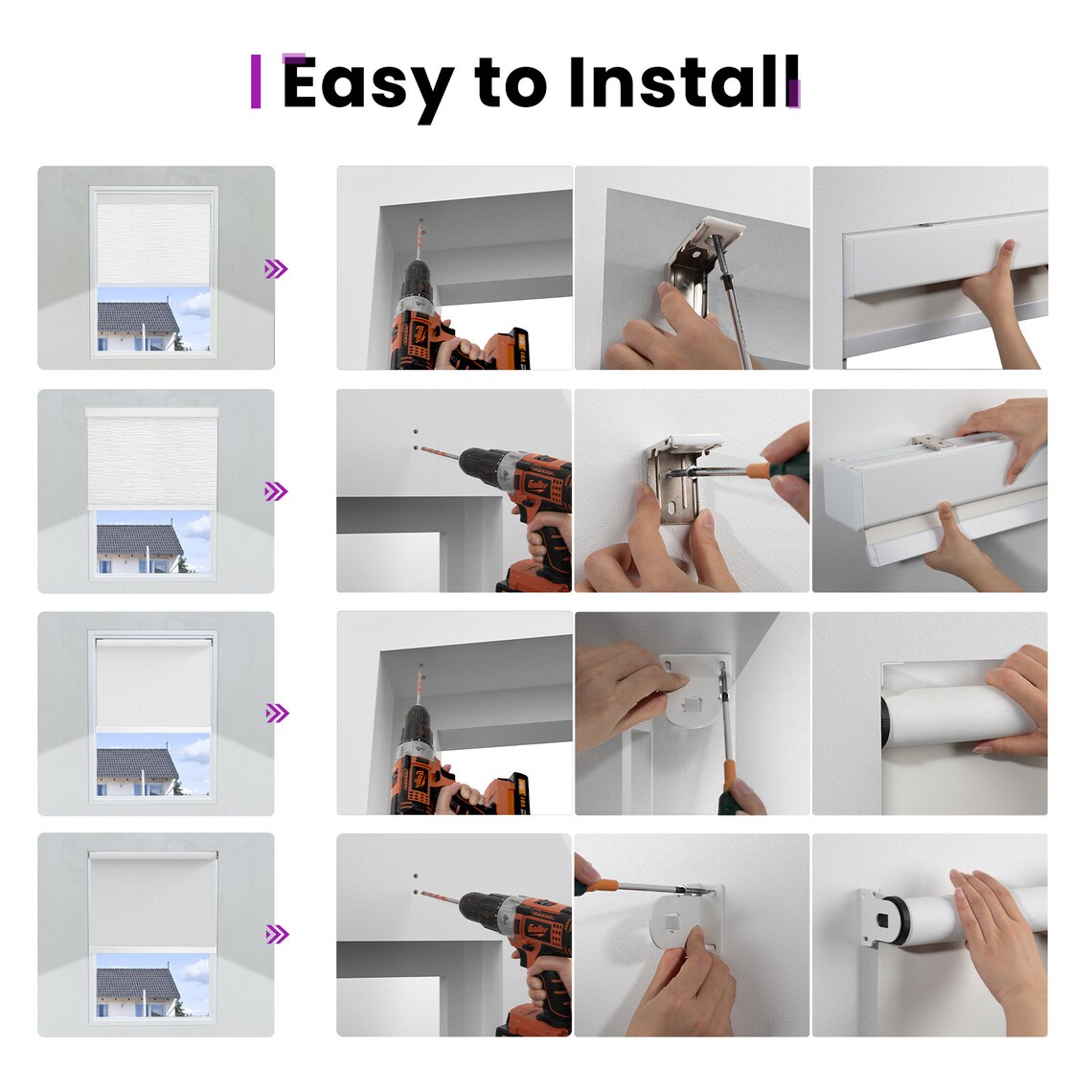 Easy to Install