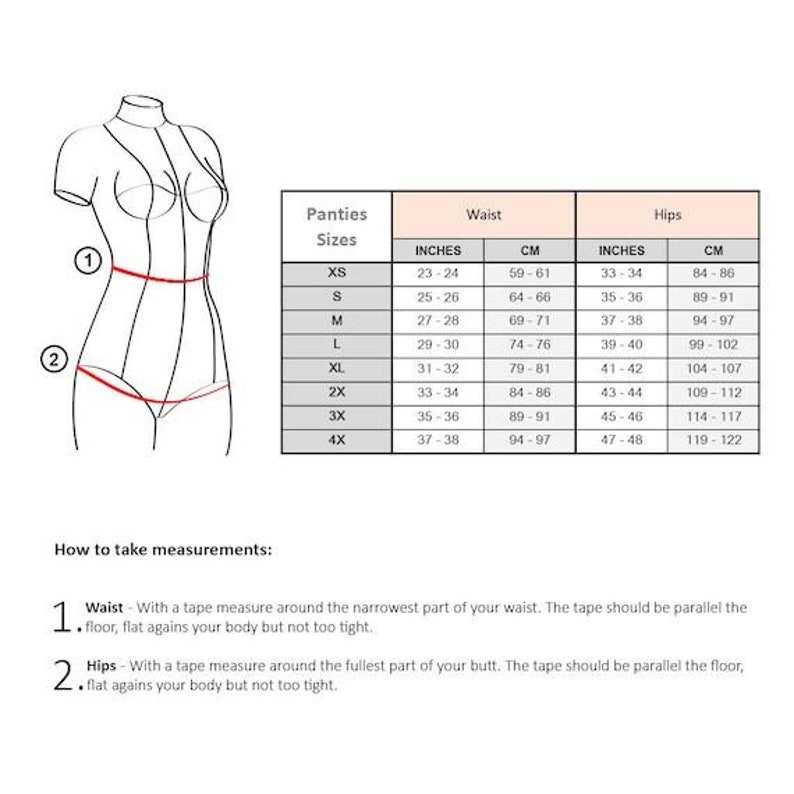 1

2

| Panties Sizes | Waist | | Hips | |
|---|---|---|---|---|
| | INCHES | CM | INCHES | CM |
| XS | 23 - 24 | 59 - 61 | 33 - 34 | 84 - 86 |
| S | 25 - 26 | 64 - 66 | 35 - 36 | 89 - 91 |
| M | 27 - 28 | 69 - 71 | 37 - 38 | 94 - 97 |
| L | 29 - 30 | 74 - 76 | 39 - 40 | 99 - 102 |
| XL | 31 - 32 | 79 - 81 | 41 - 42 | 104 - 107 |
| 2X | 33 - 34 | 84 - 86 | 43 - 44 | 109 - 112 |
| 3X | 35 - 36 | 89 - 91 | 45 - 46 | 114 - 117 |
| 4X | 37 - 38 | 94 - 97 | 47 - 48 | 119 - 122 |

How to take measurements:

1. Waist - With a tape measure around the narrowest part of your waist. The tape should be parallel the floor, flat agains your body but not too tight.

2. Hips - With a tape measure around the fullest part of your butt. The tape should be parallel the floor, flat agains your body but not too tight.