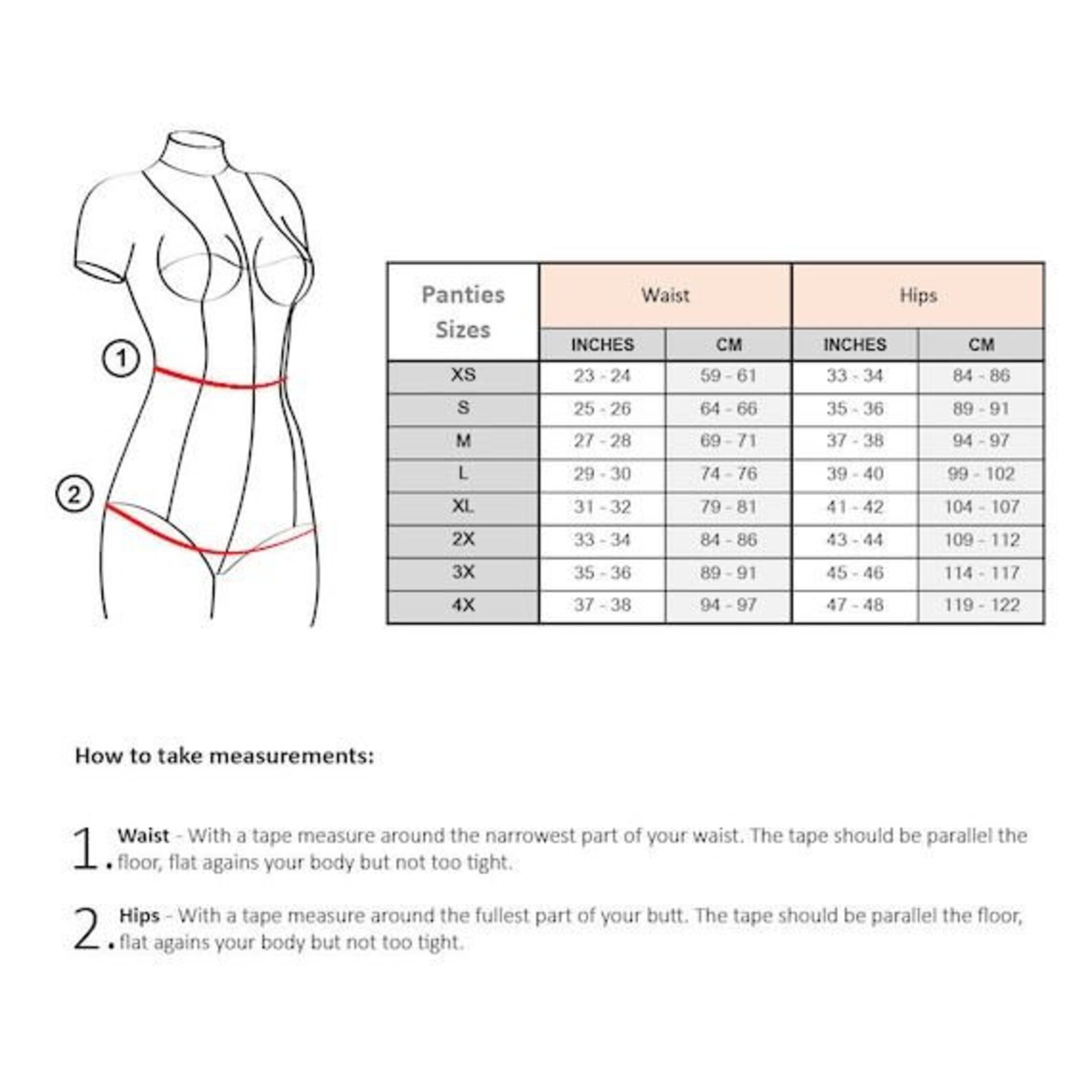 1

2

| Panties Sizes | Waist | | Hips | |
|---|---|---|---|---|
| | INCHES | CM | INCHES | CM |
| XS | 23 - 24 | 59 - 61 | 33 - 34 | 84 - 86 |
| S | 25 - 26 | 64 - 66 | 35 - 36 | 89 - 91 |
| M | 27 - 28 | 69 - 71 | 37 - 38 | 94 - 97 |
| L | 29 - 30 | 74 - 76 | 39 - 40 | 99 - 102 |
| XL | 31 - 32 | 79 - 81 | 41 - 42 | 104 - 107 |
| 2X | 33 - 34 | 84 - 86 | 43 - 44 | 109 - 112 |
| 3X | 35 - 36 | 89 - 91 | 45 - 46 | 114 - 117 |
| 4X | 37 - 38 | 94 - 97 | 47 - 48 | 119 - 122 |

How to take measurements:

1. Waist - With a tape measure around the narrowest part of your waist. The tape should be parallel the floor, flat agains your body but not too tight.

2. Hips - With a tape measure around the fullest part of your butt. The tape should be parallel the floor, flat agains your body but not too tight.