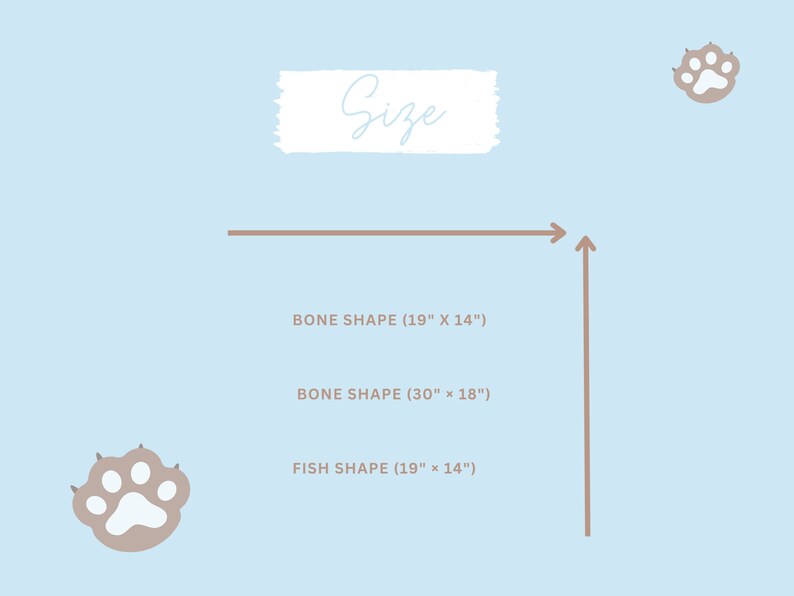 Size

BONE SHAPE (19" X 14")

BONE SHAPE (30" × 18")

FISH SHAPE (19" × 14")