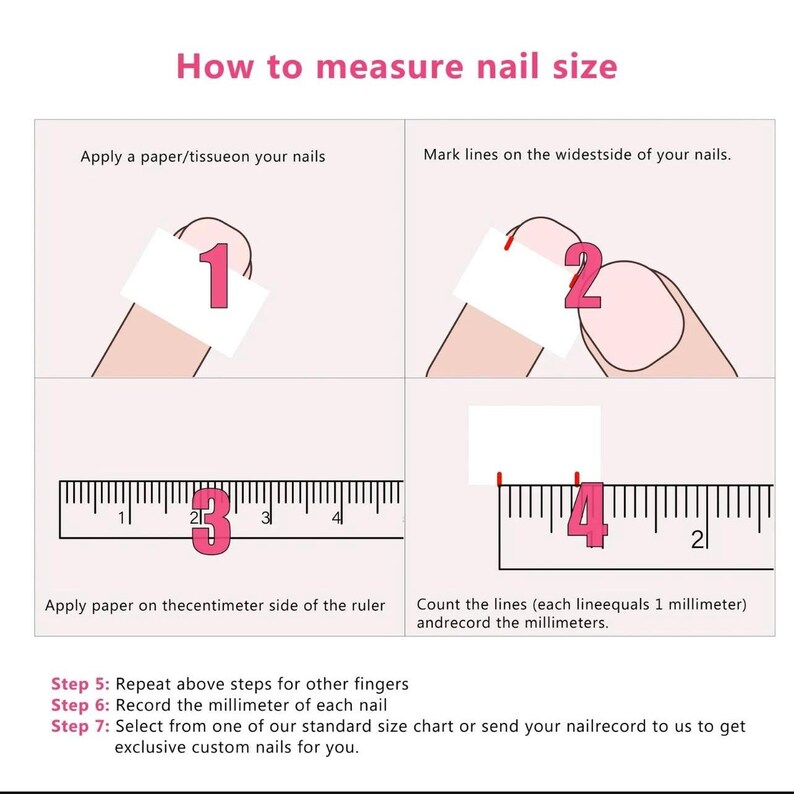 How to measure nail size

Apply a paper/tissueon your nails

1

Mark lines on the widestside of your nails.

2

1 2 3 4

3

Apply paper on thecentimeter side of the ruler

4

2

Count the lines (each lineequals 1 millimeter) andrecord the millimeters.

Step 5: Repeat above steps for other fingers
Step 6: Record the millimeter of each nail
Step 7: Select from one of our standard size chart or send your nailrecord to us to get exclusive custom nails for you.