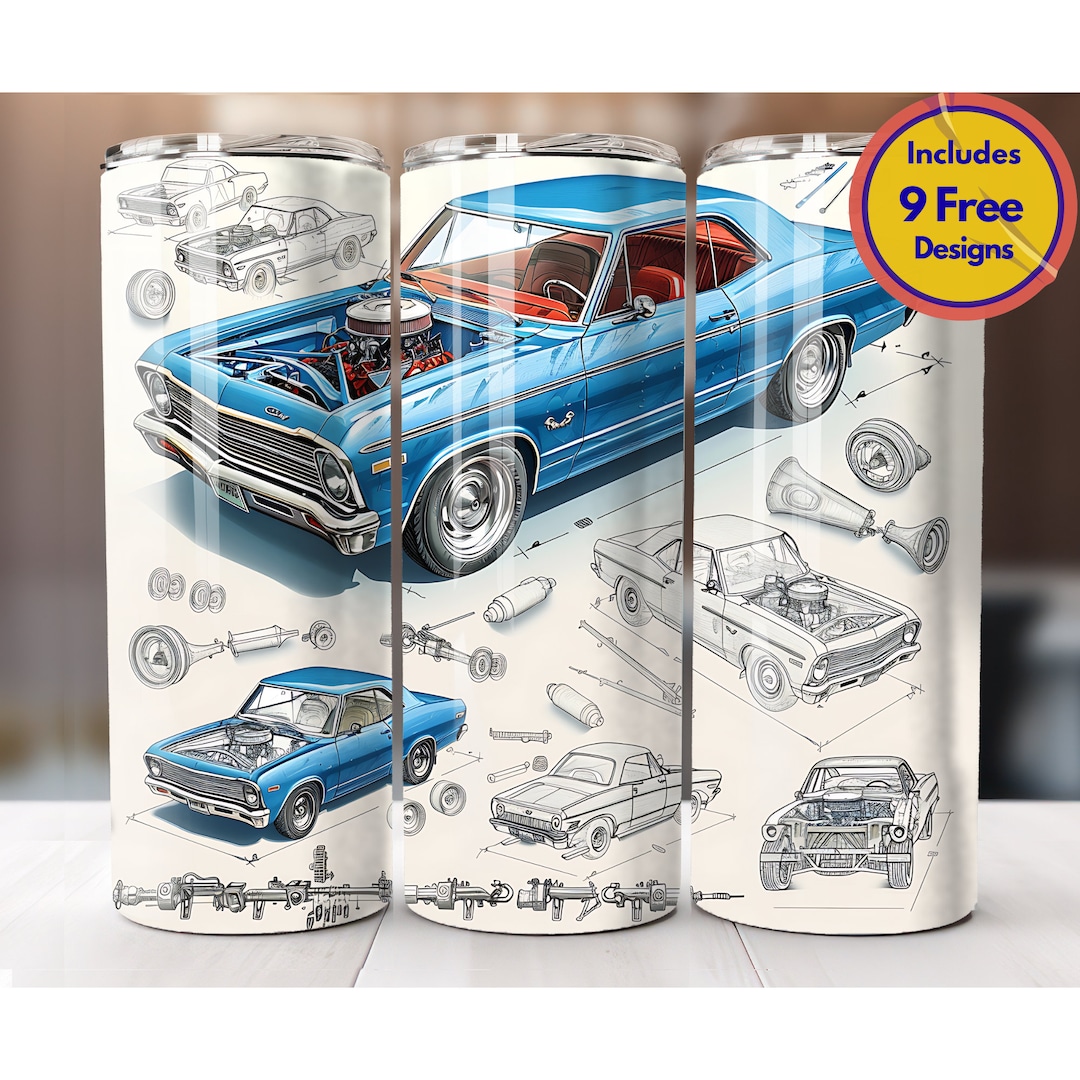 Includes
9 Free
Designs