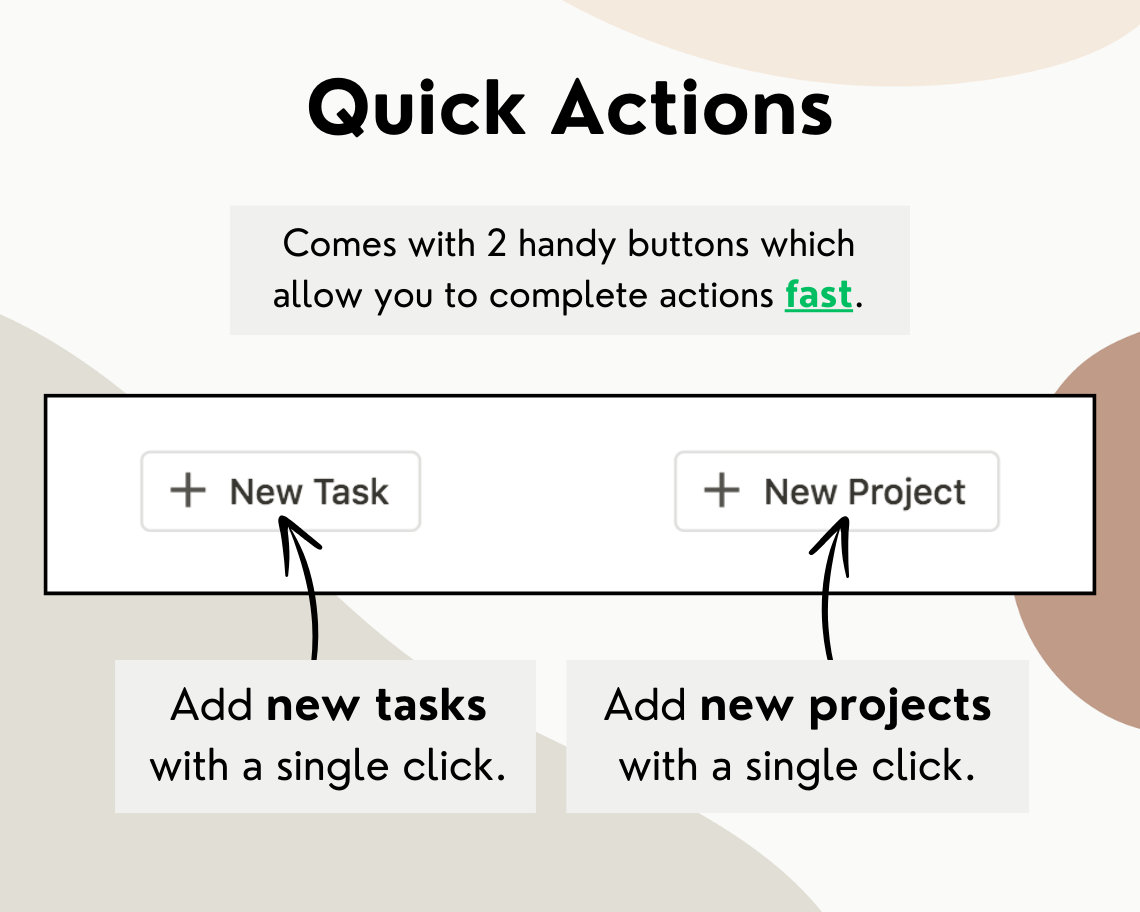 Quick Actions

Comes with 2 handy buttons which allow you to complete actions fast.

+ New Task

+ New Project

Add new tasks with a single click.

Add new projects with a single click.