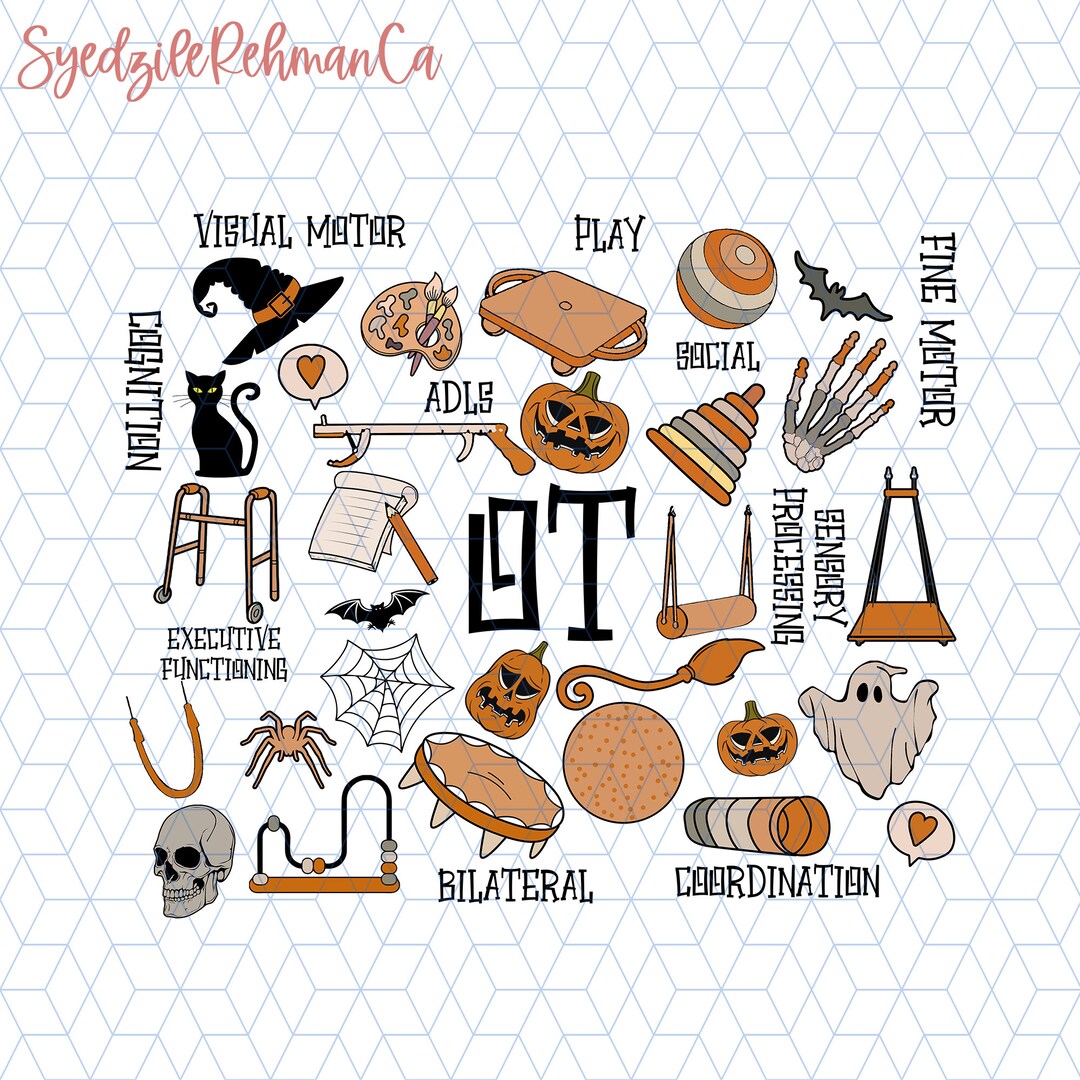 SyedzileRehmanCa

VISUAL MOTOR

PLAY

FINE MOTOR

COGNITION

SOCIAL

ADLS

OT

SENSORY PROCESSING

EXECUTIVE FUNCTIONING

BILATERAL

COORDINATION