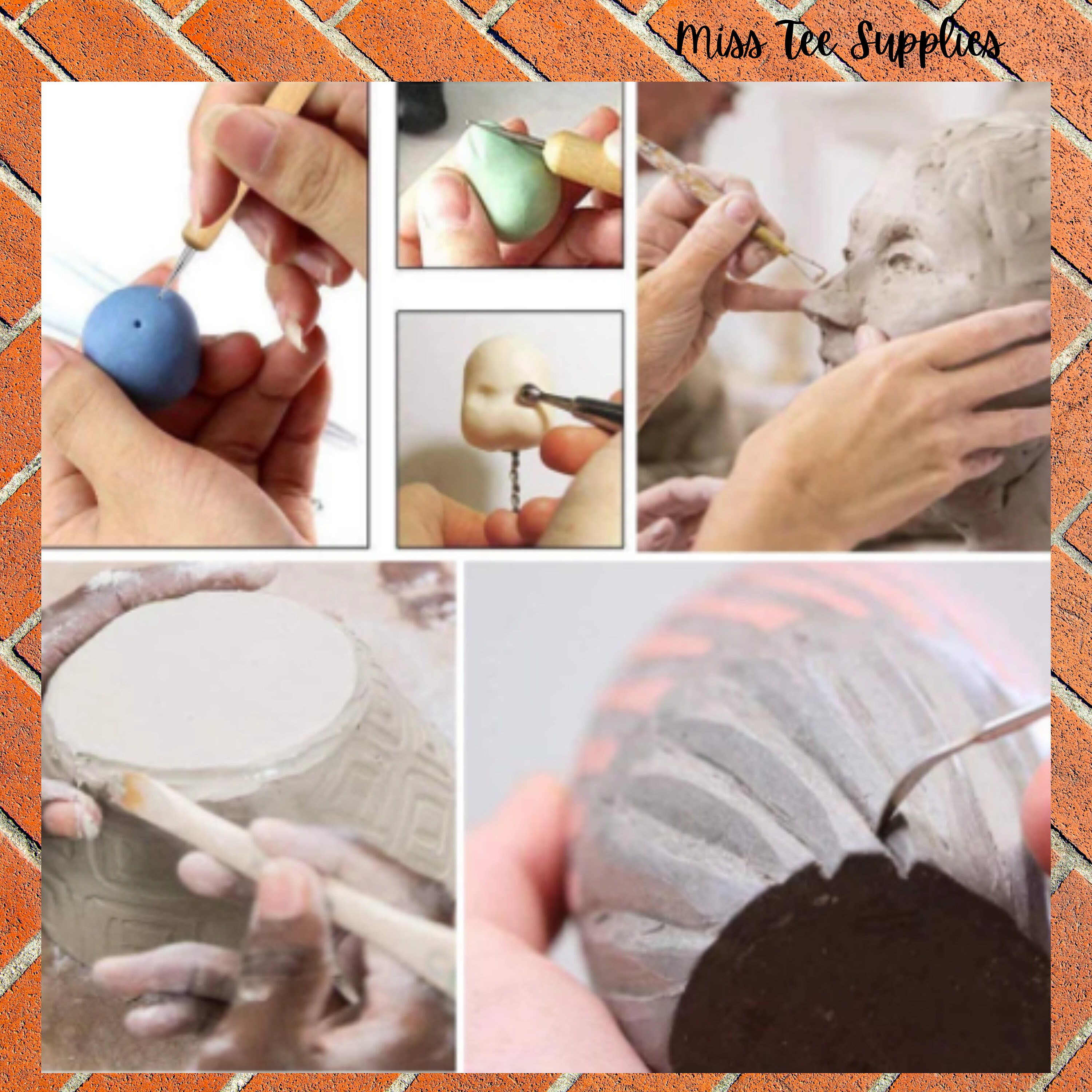 Miss Tee Supplies