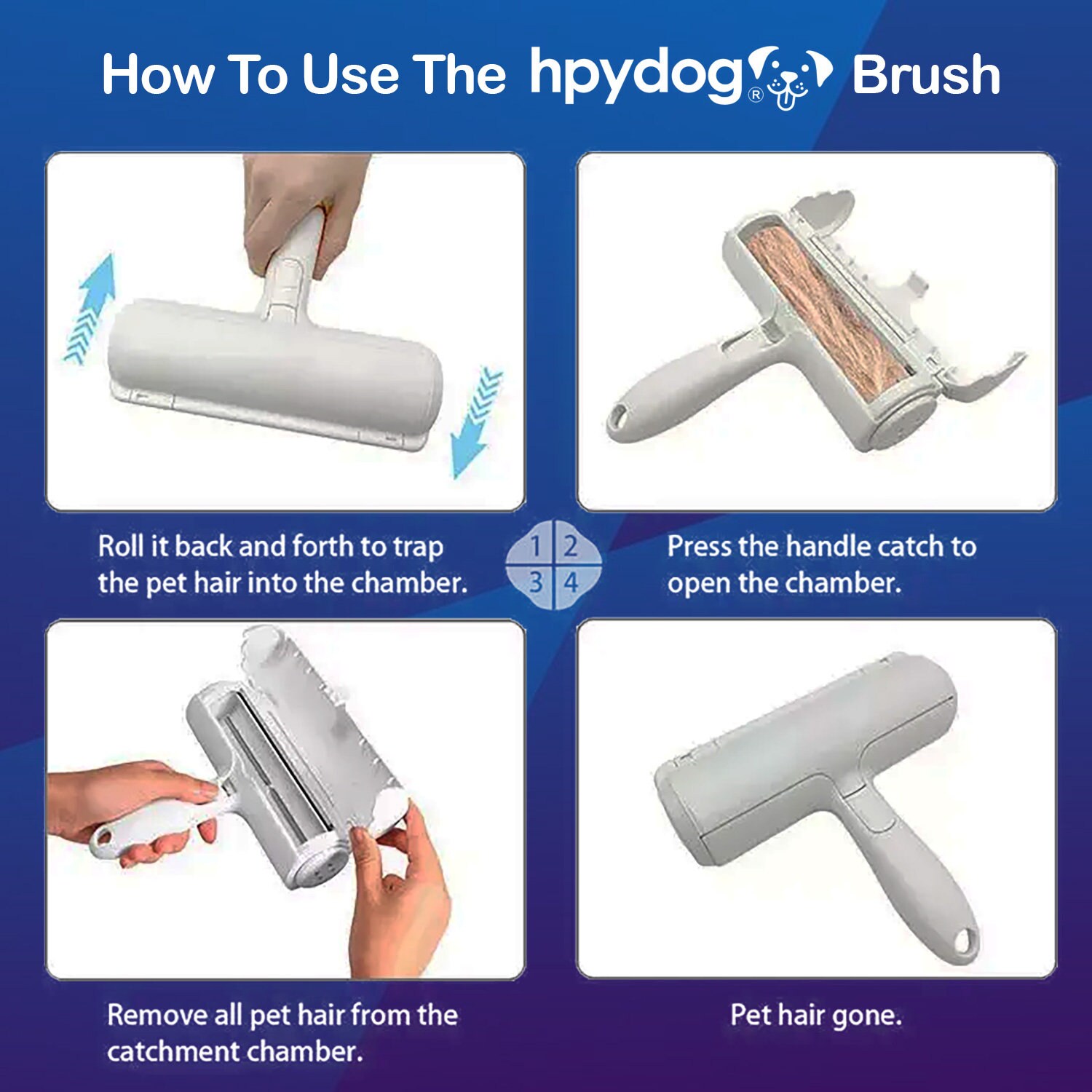 How To Use The hpydog® Brush

Roll it back and forth to trap the pet hair into the chamber.

1 2
3 4

Press the handle catch to open the chamber.

Remove all pet hair from the catchment chamber.

Pet hair gone.