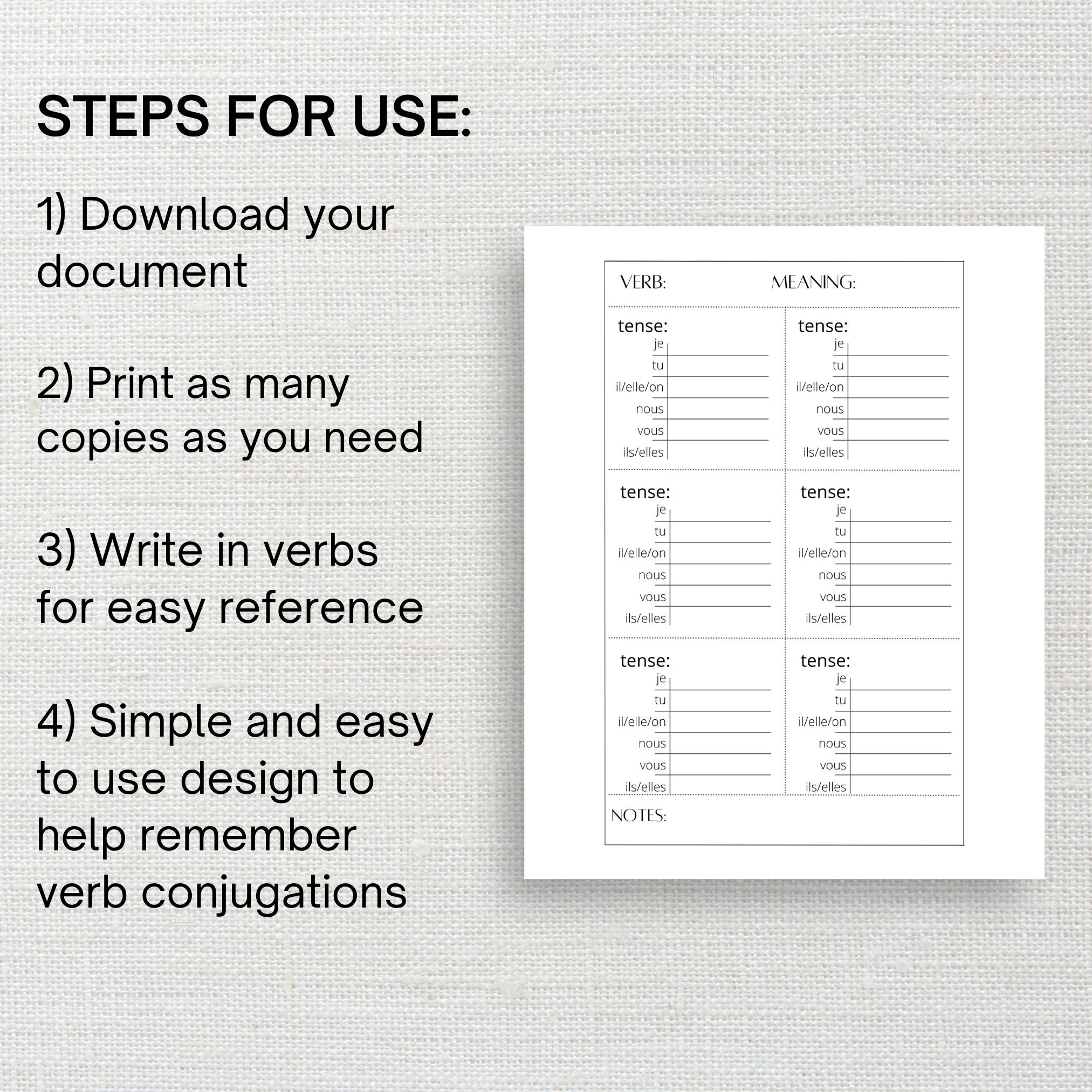 STEPS FOR USE:

1) Download your document

2) Print as many copies as you need

3) Write in verbs for easy reference

4) Simple and easy to use design to help remember verb conjugations

VERB: MEANING:

tense:
je
tu
il/elle/on
nous
vous
ils/elles

tense:
je
tu
il/elle/on
nous
vous
ils/elles

tense:
je
tu
il/elle/on
nous
vous
ils/elles

tense:
je
tu
il/elle/on
nous
vous
ils/elles

tense:
je
tu
il/elle/on
nous
vous
ils/elles

tense:
je
tu
il/elle/on
nous
vous
ils/elles

NOTES: