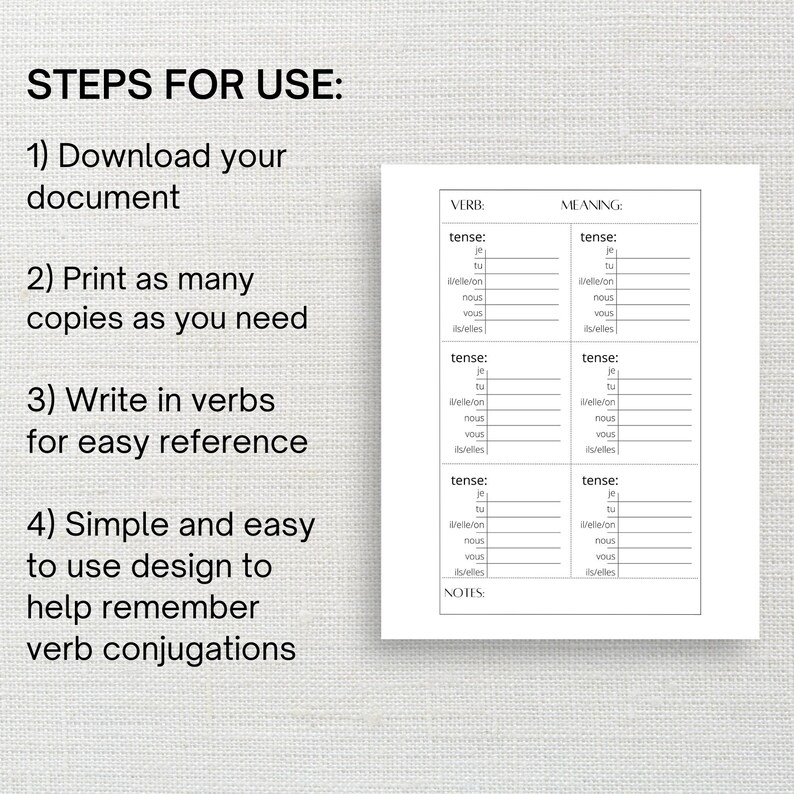 STEPS FOR USE:

1) Download your document

2) Print as many copies as you need

3) Write in verbs for easy reference

4) Simple and easy to use design to help remember verb conjugations

VERB: MEANING:

tense:
je
tu
il/elle/on
nous
vous
ils/elles

tense:
je
tu
il/elle/on
nous
vous
ils/elles

tense:
je
tu
il/elle/on
nous
vous
ils/elles

tense:
je
tu
il/elle/on
nous
vous
ils/elles

tense:
je
tu
il/elle/on
nous
vous
ils/elles

tense:
je
tu
il/elle/on
nous
vous
ils/elles

NOTES: