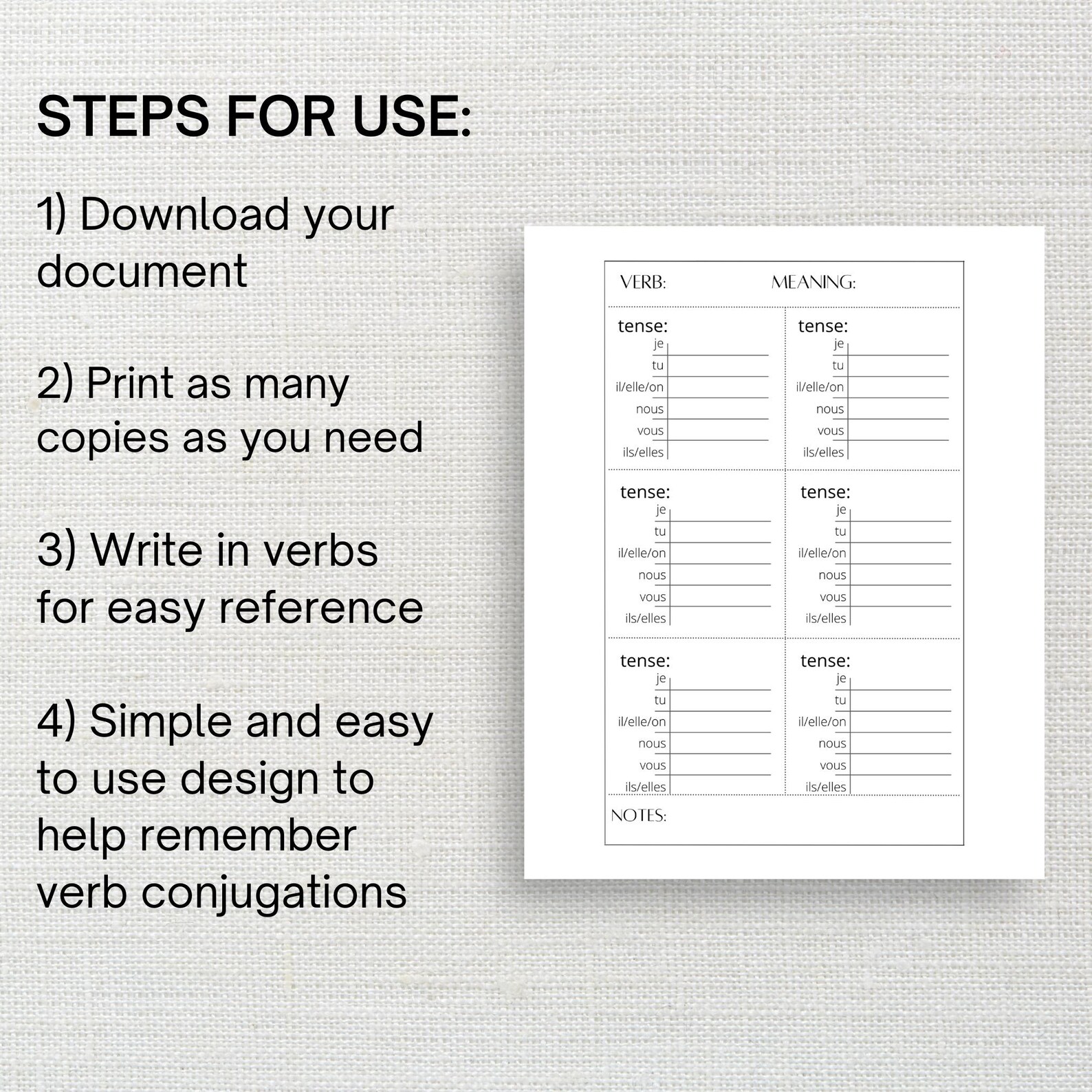 STEPS FOR USE:

1) Download your document

2) Print as many copies as you need

3) Write in verbs for easy reference

4) Simple and easy to use design to help remember verb conjugations

VERB: MEANING:

tense:
je
tu
il/elle/on
nous
vous
ils/elles

tense:
je
tu
il/elle/on
nous
vous
ils/elles

tense:
je
tu
il/elle/on
nous
vous
ils/elles

tense:
je
tu
il/elle/on
nous
vous
ils/elles

tense:
je
tu
il/elle/on
nous
vous
ils/elles

tense:
je
tu
il/elle/on
nous
vous
ils/elles

NOTES: