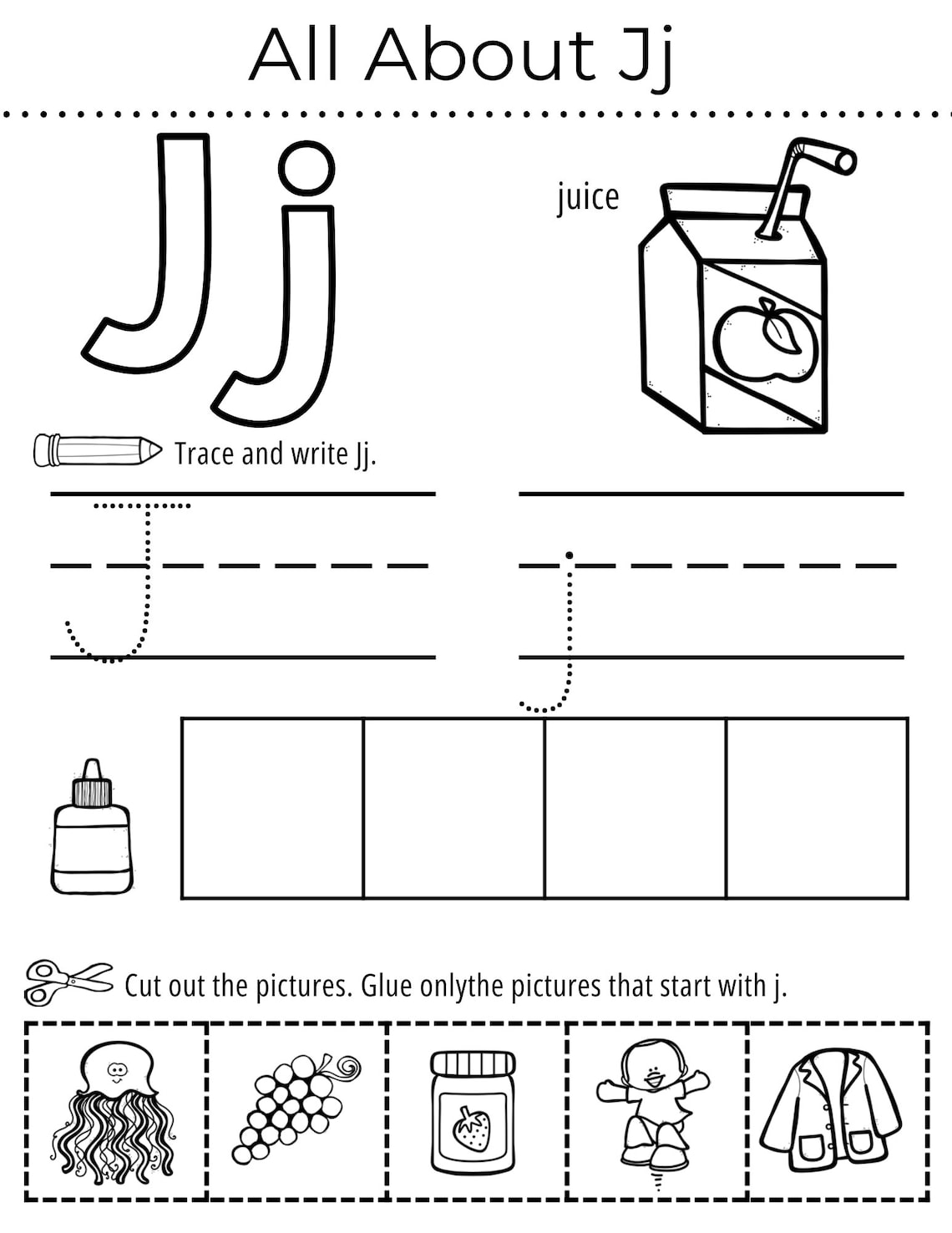 All About Jj

Jj

juice

Trace and write Jj.

J

j

Cut out the pictures. Glue onlythe pictures that start with j.