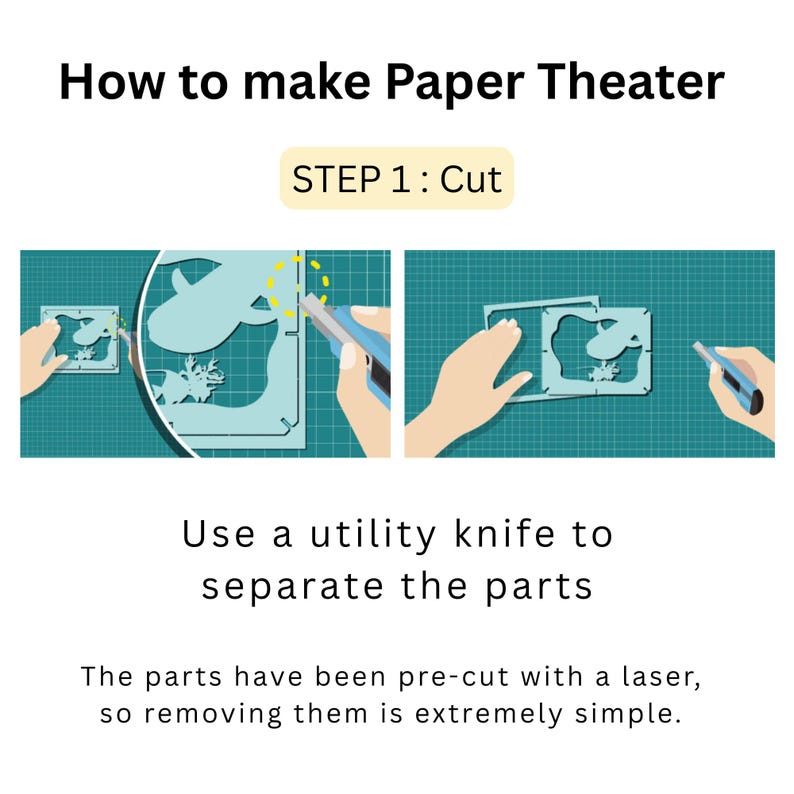 How to make Paper Theater

STEP 1 : Cut

Use a utility knife to separate the parts

The parts have been pre-cut with a laser, so removing them is extremely simple.