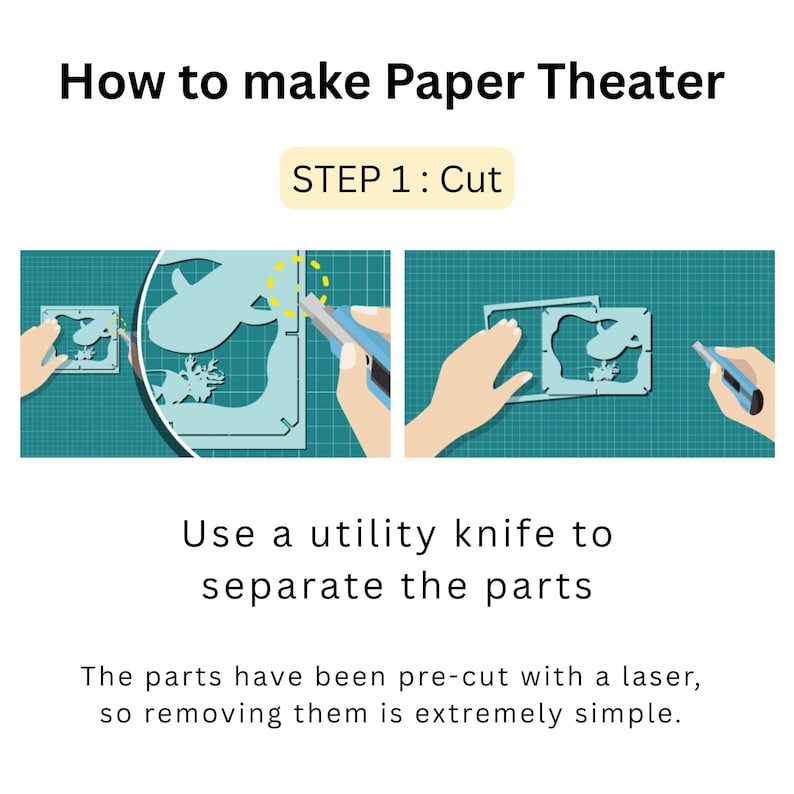 How to make Paper Theater

STEP 1 : Cut

Use a utility knife to separate the parts

The parts have been pre-cut with a laser, so removing them is extremely simple.