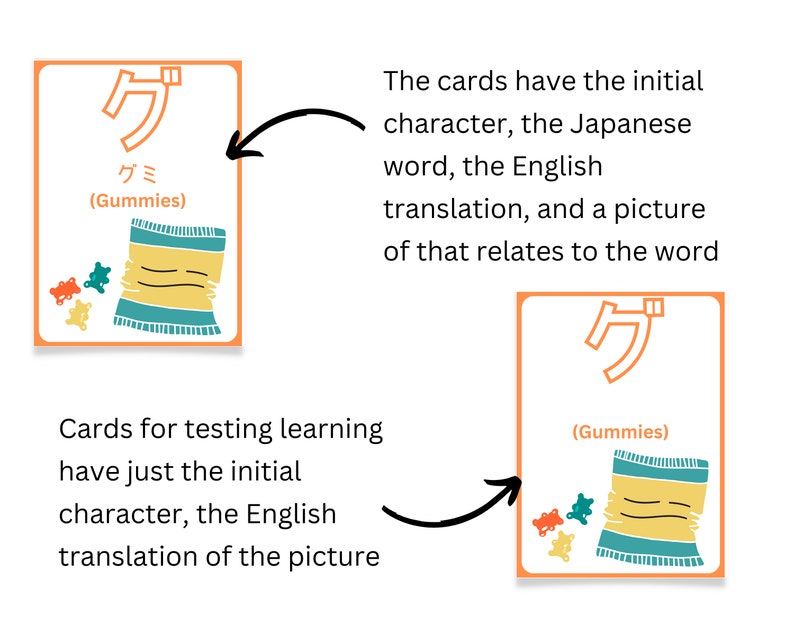 グ

グミ
(Gummies)

The cards have the initial character, the Japanese word, the English translation, and a picture of that relates to the word

グ

(Gummies)

Cards for testing learning have just the initial character, the English translation of the picture