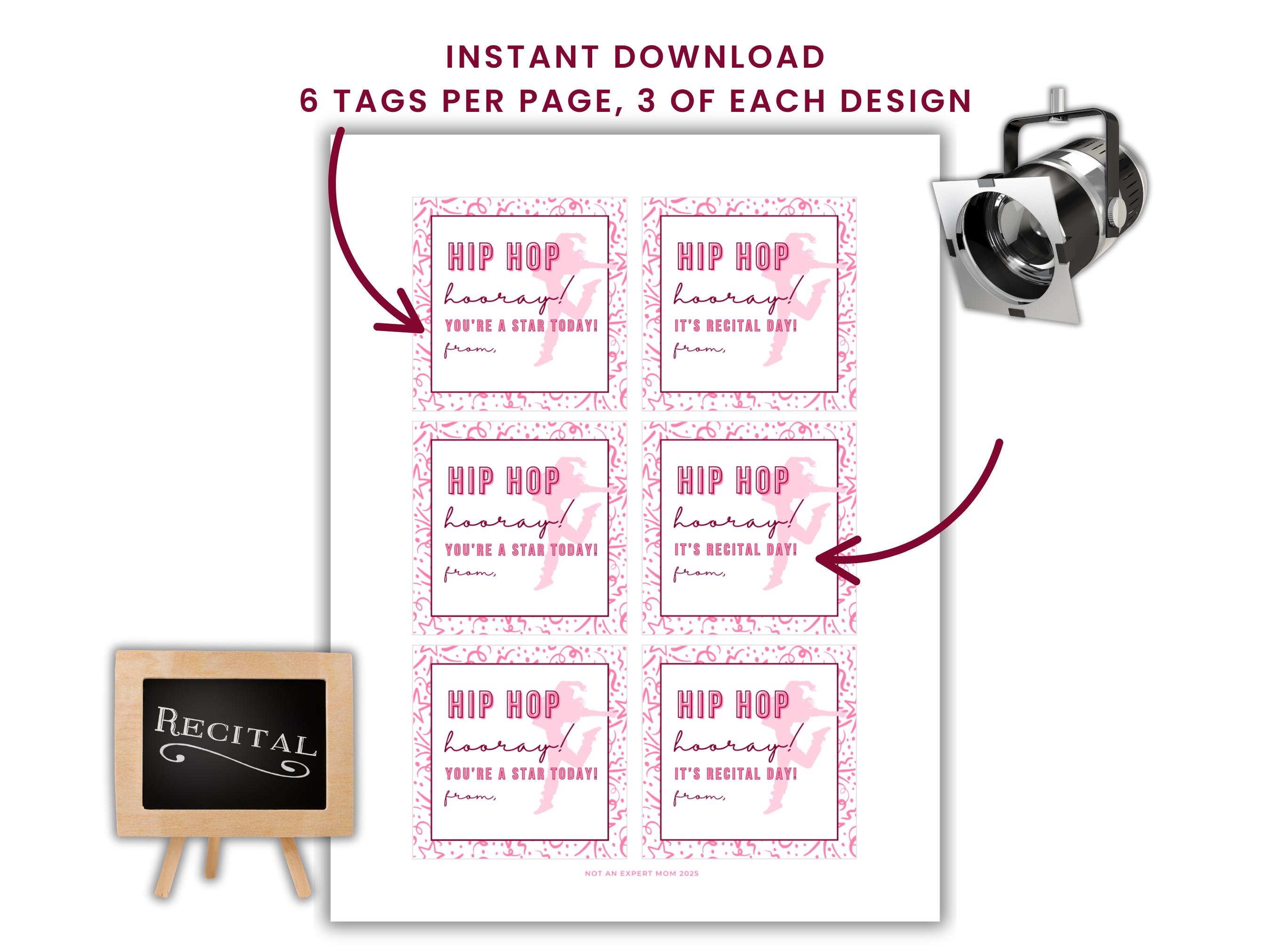 INSTANT DOWNLOAD
6 TAGS PER PAGE, 3 OF EACH DESIGN

HIP HOP
hooray!
YOU'RE A STAR TODAY!
from,

HIP HOP
hooray!
IT'S RECITAL DAY!
from,

HIP HOP
hooray!
YOU'RE A STAR TODAY!
from,

HIP HOP
hooray!
IT'S RECITAL DAY!
from,

HIP HOP
hooray!
YOU'RE A STAR TODAY!
from,

HIP HOP
hooray!
IT'S RECITAL DAY!
from,

NOT AN EXPERT MOM 2025

RECITAL