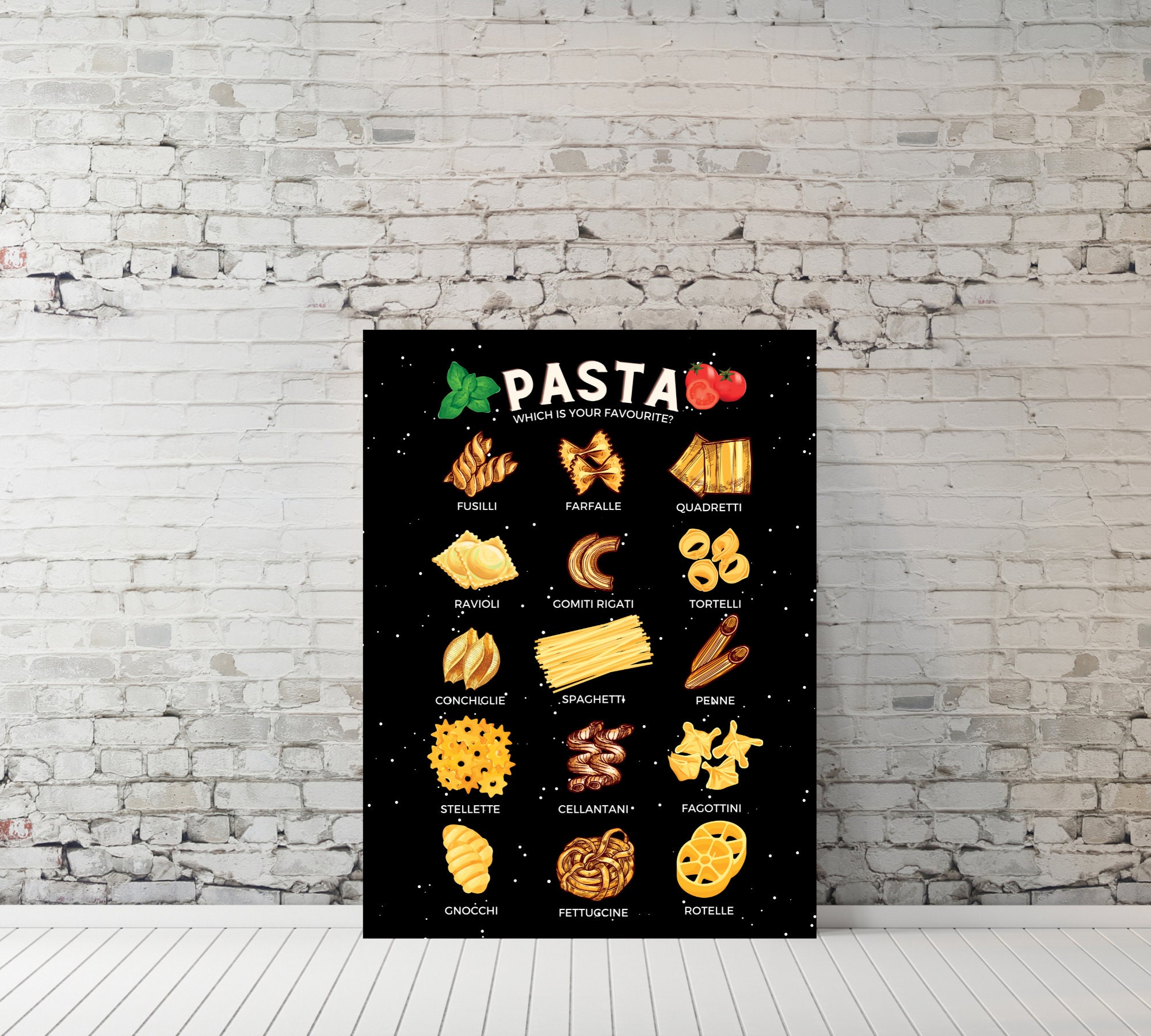 PASTA
WHICH IS YOUR FAVOURITE?

FUSILLI
FARFALLE
QUADRETTI

RAVIOLI
GOMITI RIGATI
TORTELLI

CONCHIGLIE
SPAGHETTI
PENNE

STELLETTE
CELLANTANI
FAGOTTINI

GNOCCHI
FETTUCCINE
ROTELLE