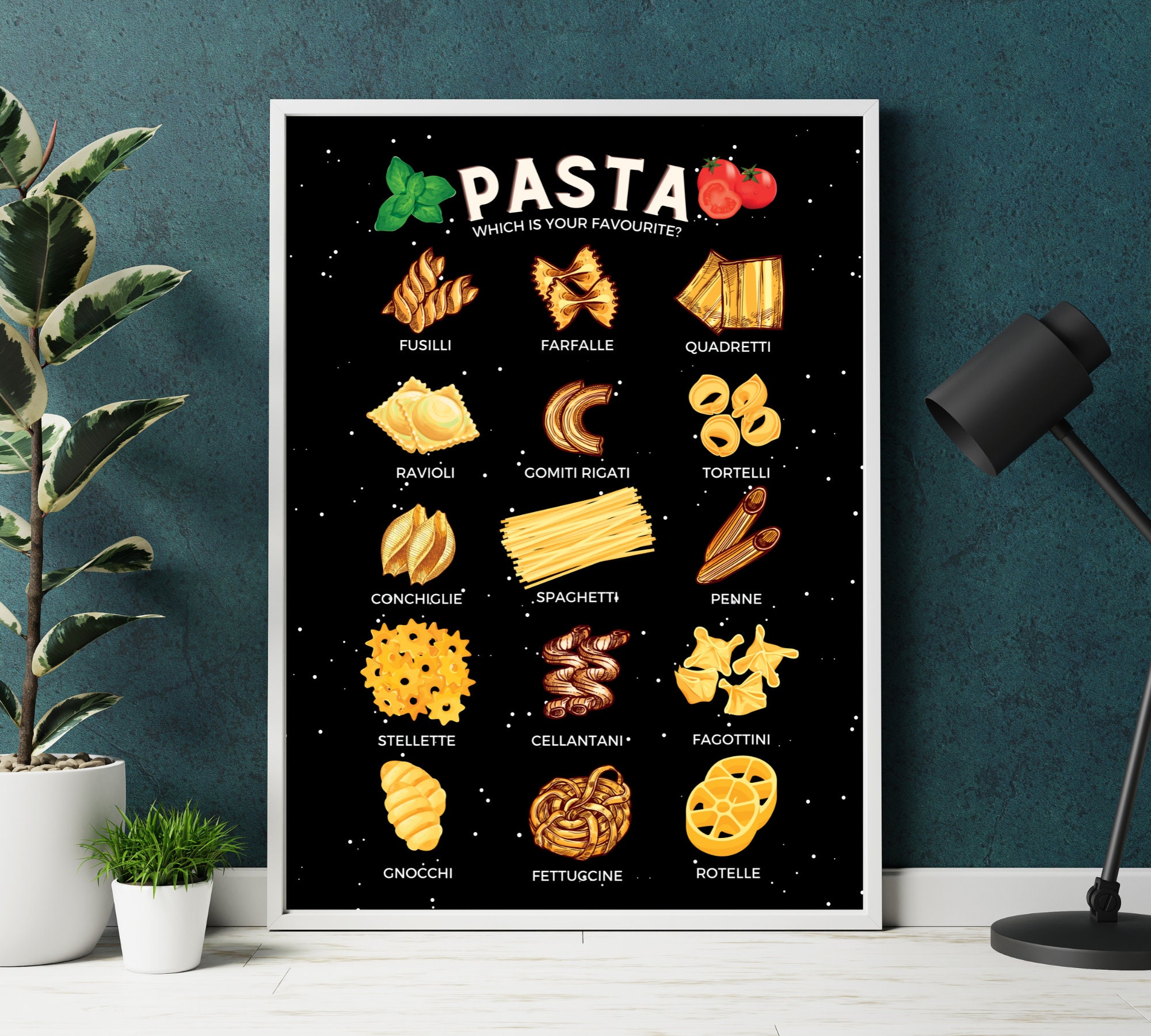 PASTA
WHICH IS YOUR FAVOURITE?

FUSILLI
FARFALLE
QUADRETTI

RAVIOLI
GOMITI RIGATI
TORTELLI

CONCHIGLIE
SPAGHETTI
PENNE

STELLETTE
CELLANTANI
FAGOTTINI

GNOCCHI
FETTUCCINE
ROTELLE