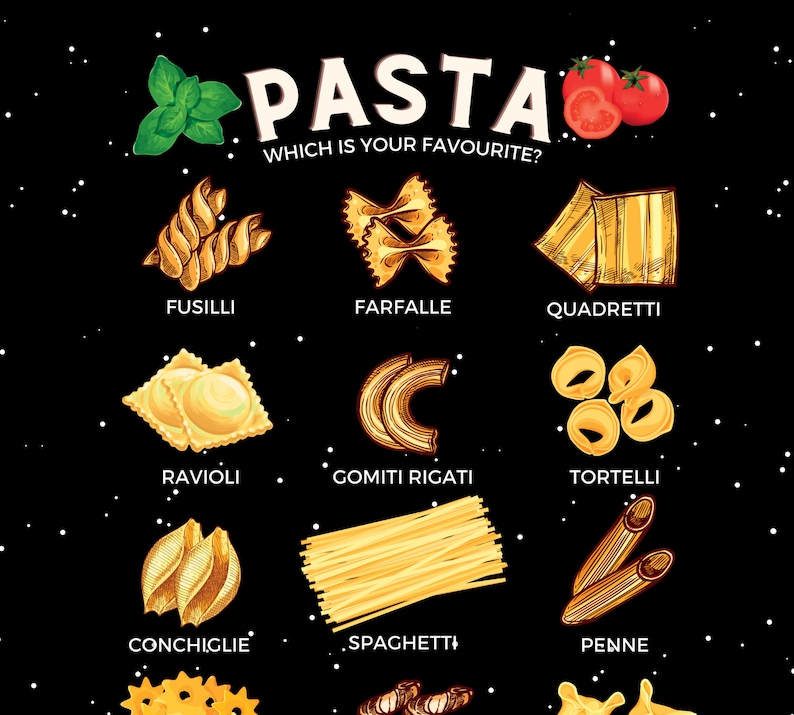 PASTA
WHICH IS YOUR FAVOURITE?

FUSILLI

FARFALLE

QUADRETTI

RAVIOLI

GOMITI RIGATI

TORTELLI

CONCHIGLIE

SPAGHETTI

PENNE