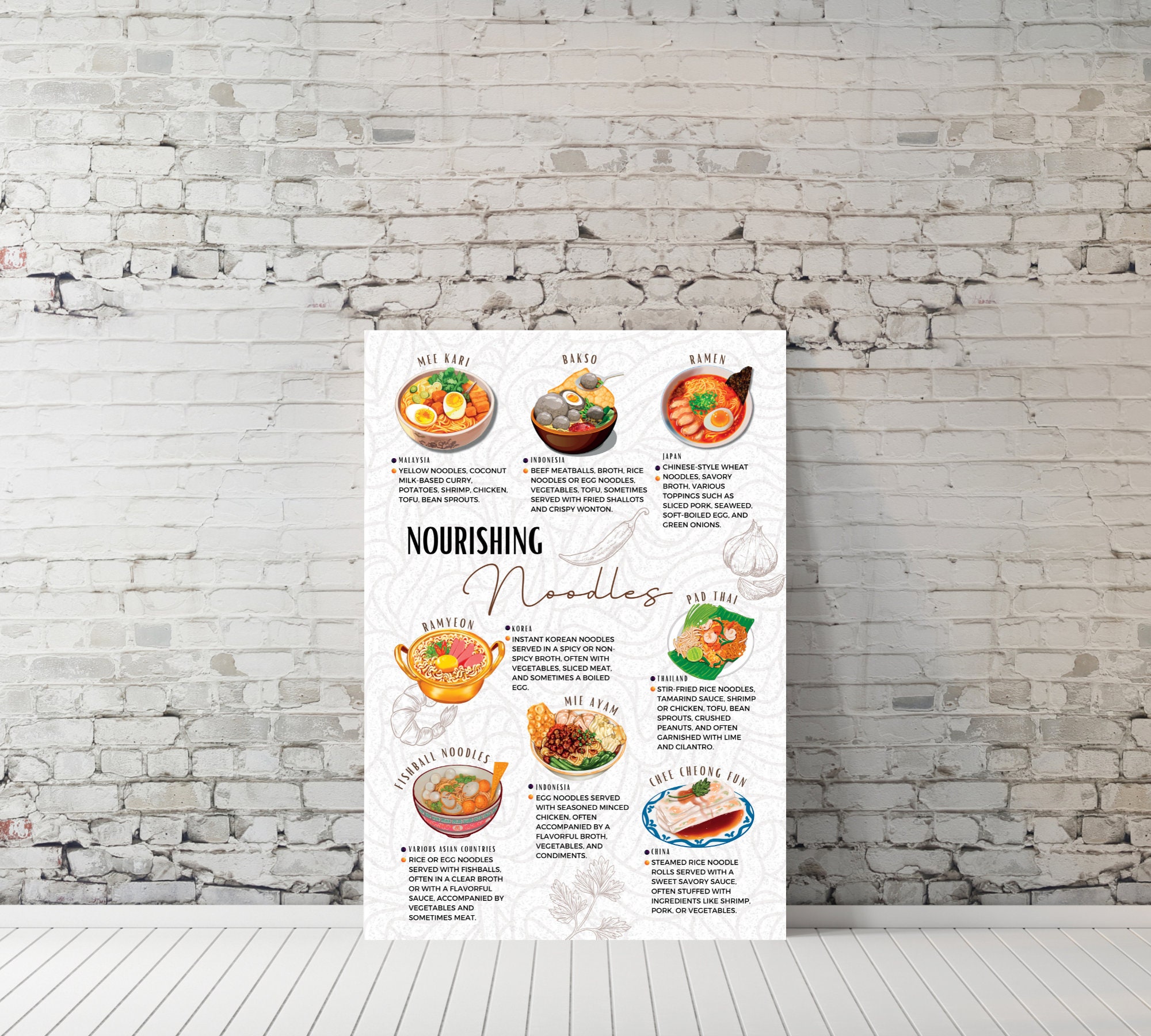 MEE KARI

MALAYSIA
YELLOW NOODLES, COCONUT MILK-BASED CURRY, POTATOES, SHRIMP, CHICKEN, TOFU, BEAN SPROUTS.

BAKSO

INDONESIA
BEEF MEATBALLS, BROTH, RICE NOODLES OR EGG NOODLES, VEGETABLES, TOFU, SOMETIMES SERVED WITH FRIED SHALLOTS AND CRISPY WONTON.

RAMEN

JAPAN
CHINESE-STYLE WHEAT NOODLES, SAVORY BROTH, VARIOUS TOPPINGS SUCH AS SLICED PORK, SEAWEED, SOFT-BOILED EGG, AND GREEN ONIONS.

NOURISHING
Noodles

RAMYEON

KOREA
INSTANT KOREAN NOODLES SERVED IN A SPICY OR NON-SPICY BROTH, OFTEN WITH VEGETABLES, SLICED MEAT, AND SOMETIMES A BOILED EGG.

PAD THAI

THAILAND
STIR-FRIED RICE NOODLES, TAMARIND SAUCE, SHRIMP OR CHICKEN, TOFU, BEAN SPROUTS, CRUSHED PEANUTS, AND OFTEN GARNISHED WITH LIME AND CILANTRO.

MIE AYAM

INDONESIA
EGG NOODLES SERVED WITH SEASONED MINCED CHICKEN, OFTEN ACCOMPANIED BY A FLAVORFUL BROTH, VEGETABLES, AND CONDIMENTS.

FISHBALL NOODLES

VARIOUS ASIAN COUNTRIES
RICE OR EGG NOODLES SERVED WITH FISHBALLS, OFTEN IN A CLEAR BROTH OR WITH A FLAVORFUL SAUCE, ACCOMPANIED BY VEGETABLES AND SOMETIMES MEAT.

CHEE CHEONG FUN

CHINA
STEAMED RICE NOODLE ROLLS SERVED WITH A SWEET SAVORY SAUCE, OFTEN STUFFED WITH INGREDIENTS LIKE SHRIMP, PORK, OR VEGETABLES.