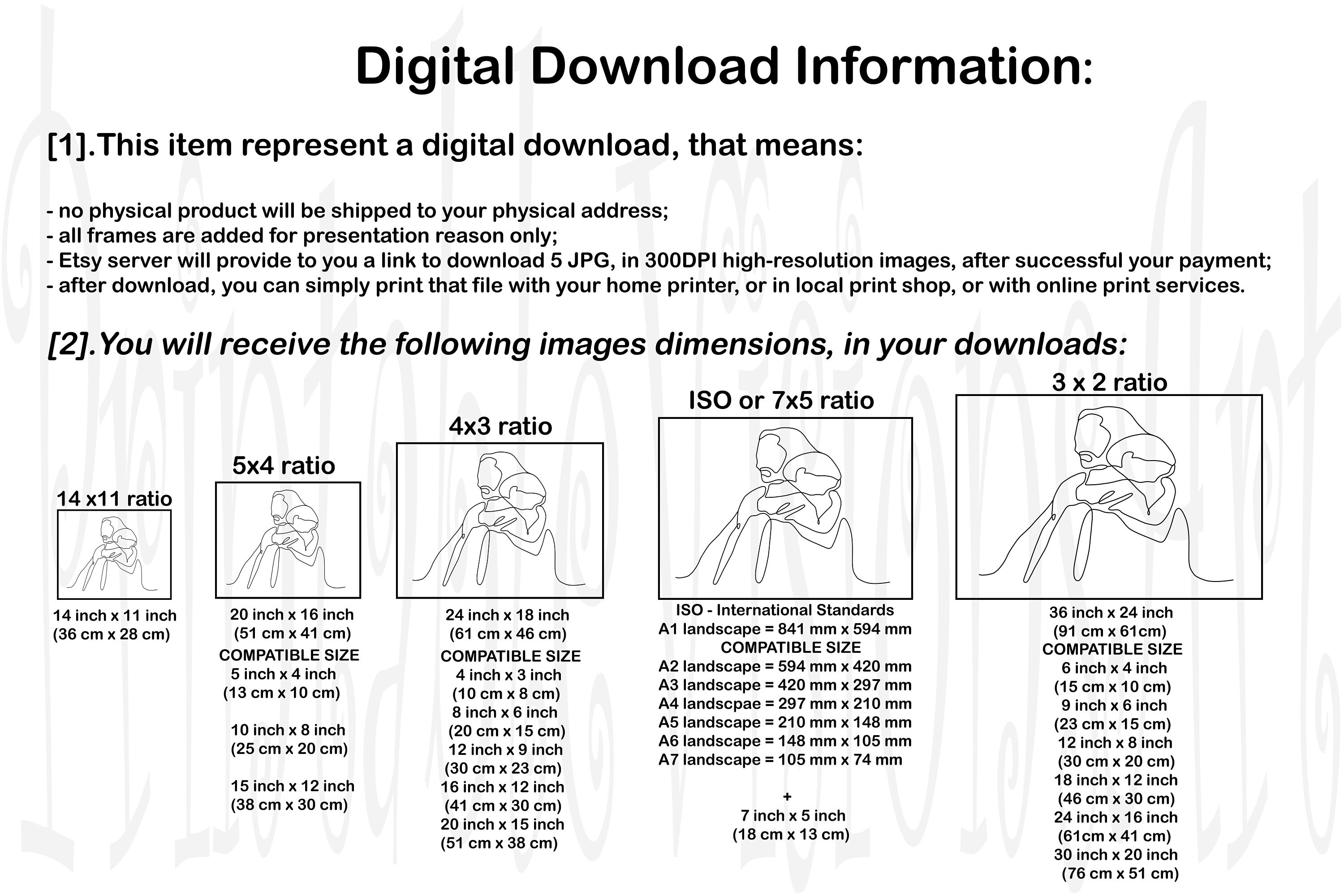 Digital Download Information:

[1].This item represent a digital download, that means:

- no physical product will be shipped to your physical address;
- all frames are added for presentation reason only;
- Etsy server will provide to you a link to download 5 JPG, in 300DPI high-resolution images, after successful your payment;
- after download, you can simply print that file with your home printer, or in local print shop, or with online print services.

[2].You will receive the following images dimensions, in your downloads:

14 x11 ratio

14 inch x 11 inch
(36 cm x 28 cm)

5x4 ratio

20 inch x 16 inch
(51 cm x 41 cm)
COMPATIBLE SIZE
5 inch x 4 inch
(13 cm x 10 cm)

10 inch x 8 inch
(25 cm x 20 cm)

15 inch x 12 inch
(38 cm x 30 cm)

4x3 ratio

24 inch x 18 inch
(61 cm x 46 cm)
COMPATIBLE SIZE
4 inch x 3 inch
(10 cm x 8 cm)
8 inch x 6 inch
(20 cm x 15 cm)
12 inch x 9 inch
(30 cm x 23 cm)
16 inch x 12 inch
(41 cm x 30 cm)
20 inch x 15 inch
(51 cm x 38 cm)

ISO or 7x5 ratio

ISO - International Standards
A1 landscape = 841 mm x 594 mm
COMPATIBLE SIZE
A2 landscape = 594 mm x 420 mm
A3 landscape = 420 mm x 297 mm
A4 landscpae = 297 mm x 210 mm
A5 landscape = 210 mm x 148 mm
A6 landscape = 148 mm x 105 mm
A7 landscape = 105 mm x 74 mm

+
7 inch x 5 inch
(18 cm x 13 cm)

3 x 2 ratio

36 inch x 24 inch
(91 cm x 61cm)
COMPATIBLE SIZE
6 inch x 4 inch
(15 cm x 10 cm)
9 inch x 6 inch
(23 cm x 15 cm)
12 inch x 8 inch
(30 cm x 20 cm)
18 inch x 12 inch
(46 cm x 30 cm)
24 inch x 16 inch
(61cm x 41 cm)
30 inch x 20 inch
(76 cm x 51 cm)