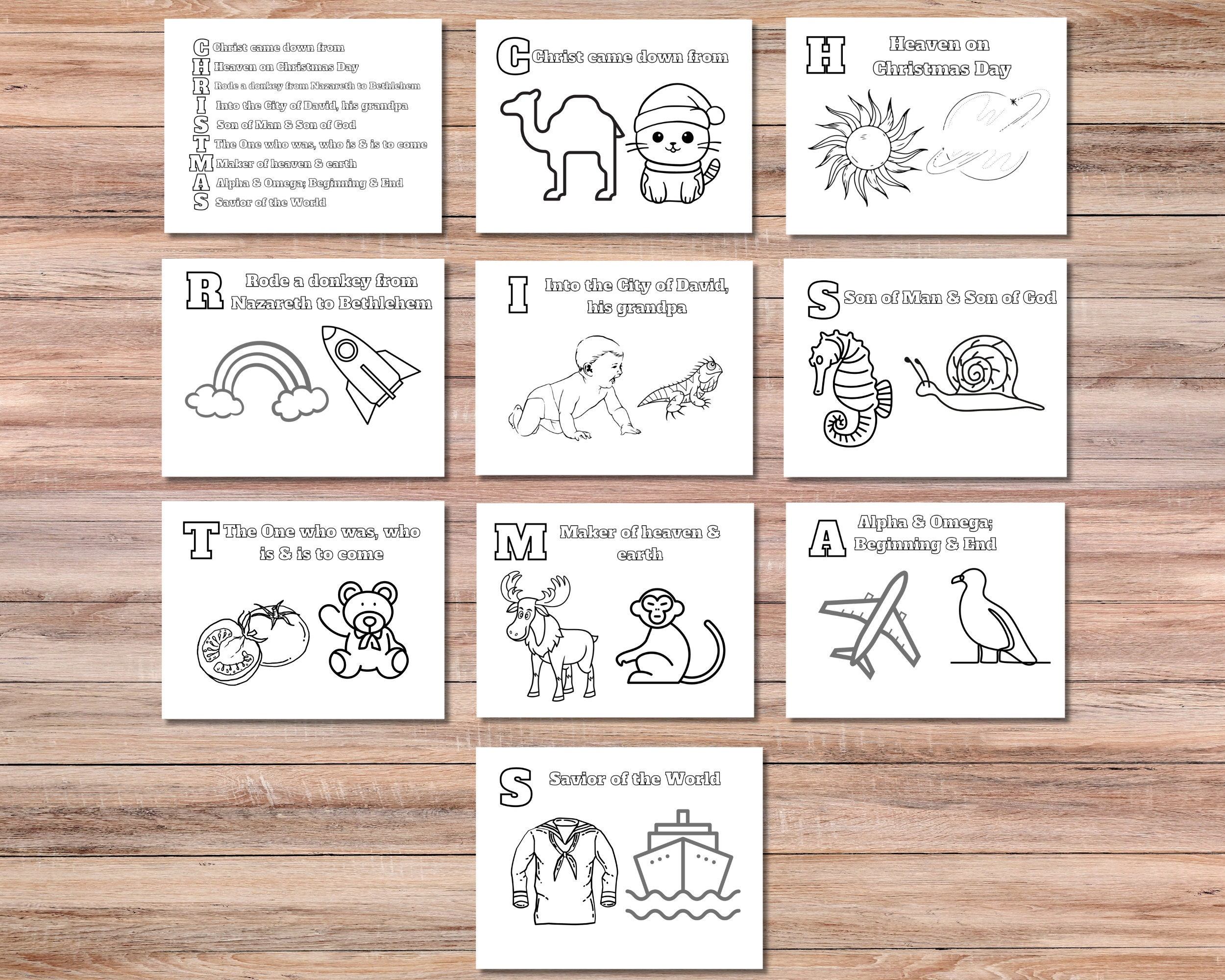 C Christ came down from
H Heaven on Christmas Day
R Rode a donkey from Nazareth to Bethlehem
I Into the City of David, his grandpa
S Son of Man & Son of God
T The One who was, who is & is to come
M Maker of heaven & earth
A Alpha & Omega; Beginning & End
S Savior of the World

C Christ came down from

H Heaven on Christmas Day

R Rode a donkey from Nazareth to Bethlehem

I Into the City of David, his grandpa

S Son of Man & Son of God

T The One who was, who is & is to come

M Maker of heaven & earth

A Alpha & Omega; Beginning & End

S Savior of the World