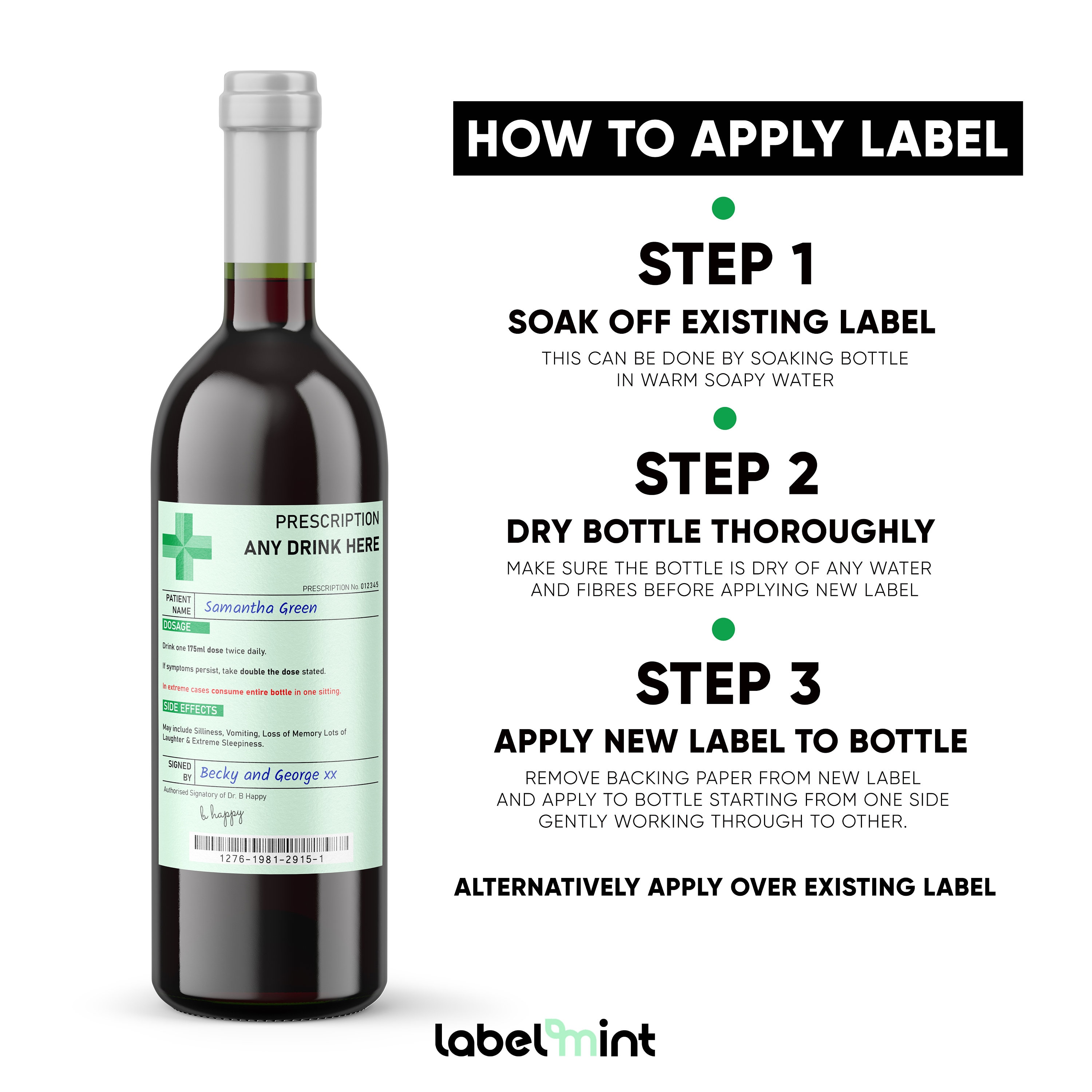 PRESCRIPTION
ANY DRINK HERE

PRESCRIPTION No. 012345

PATIENT NAME Samantha Green

DOSAGE

Drink one 175ml dose twice daily.

If symptoms persist, take double the dose stated.

In extreme cases consume entire bottle in one sitting.

SIDE EFFECTS

May include Silliness, Vomiting, Loss of Memory Lots of Laughter & Extreme Sleepiness.

SIGNED BY Becky and George xx

Authorised Signatory of Dr. B Happy

b happy

1276-1981-2915-1

HOW TO APPLY LABEL

STEP 1

SOAK OFF EXISTING LABEL

THIS CAN BE DONE BY SOAKING BOTTLE IN WARM SOAPY WATER

STEP 2

DRY BOTTLE THOROUGHLY

MAKE SURE THE BOTTLE IS DRY OF ANY WATER AND FIBRES BEFORE APPLYING NEW LABEL

STEP 3

APPLY NEW LABEL TO BOTTLE

REMOVE BACKING PAPER FROM NEW LABEL AND APPLY TO BOTTLE STARTING FROM ONE SIDE GENTLY WORKING THROUGH TO OTHER.

ALTERNATIVELY APPLY OVER EXISTING LABEL

labelmint