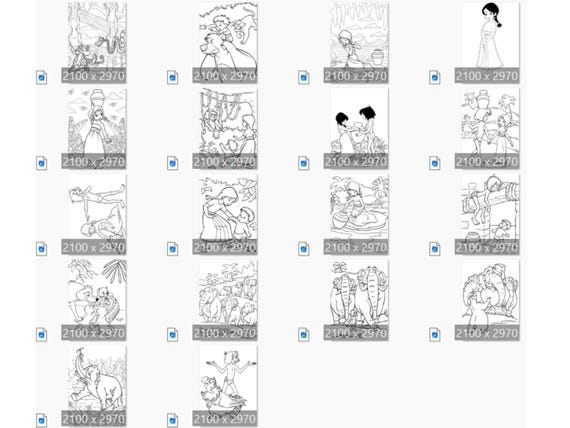 2100 x 2970

2100 x 2970

2100 x 2970

2100 x 2970

2100 x 2970

2100 x 2970

2100 x 2970

2100 x 2970

2100 x 2970

2100 x 2970

2100 x 2970

2100 x 2970

2100 x 2970

2100 x 2970

2100 x 2970

2100 x 2970

2100 x 2970

2100 x 2970