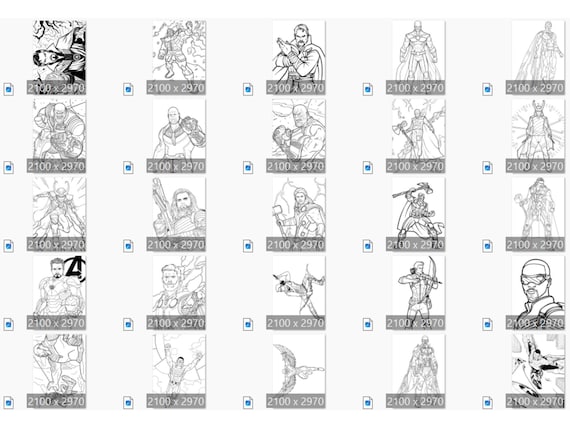 2100 x 2970

2100 x 2970

2100 x 2970

2100 x 2970

2100 x 2970

2100 x 2970

2100 x 2970

2100 x 2970

2100 x 2970

2100 x 2970

2100 x 2970

2100 x 2970

2100 x 2970

2100 x 2970

2100 x 2970

2100 x 2970

2100 x 2970

2100 x 2970

2100 x 2970

2100 x 2970

2100 x 2970

2100 x 2970

2100 x 2970

2100 x 2970

2100 x 2970