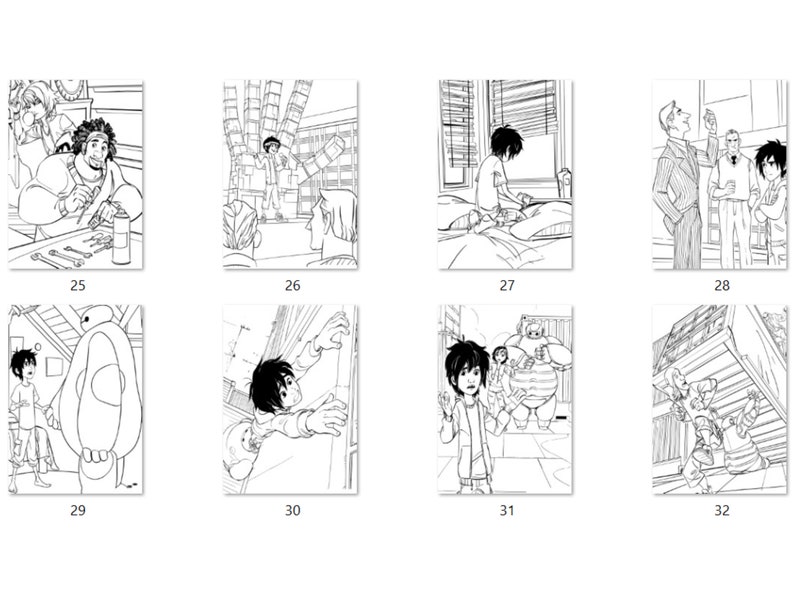 25

26

27

28

29

30

31

32