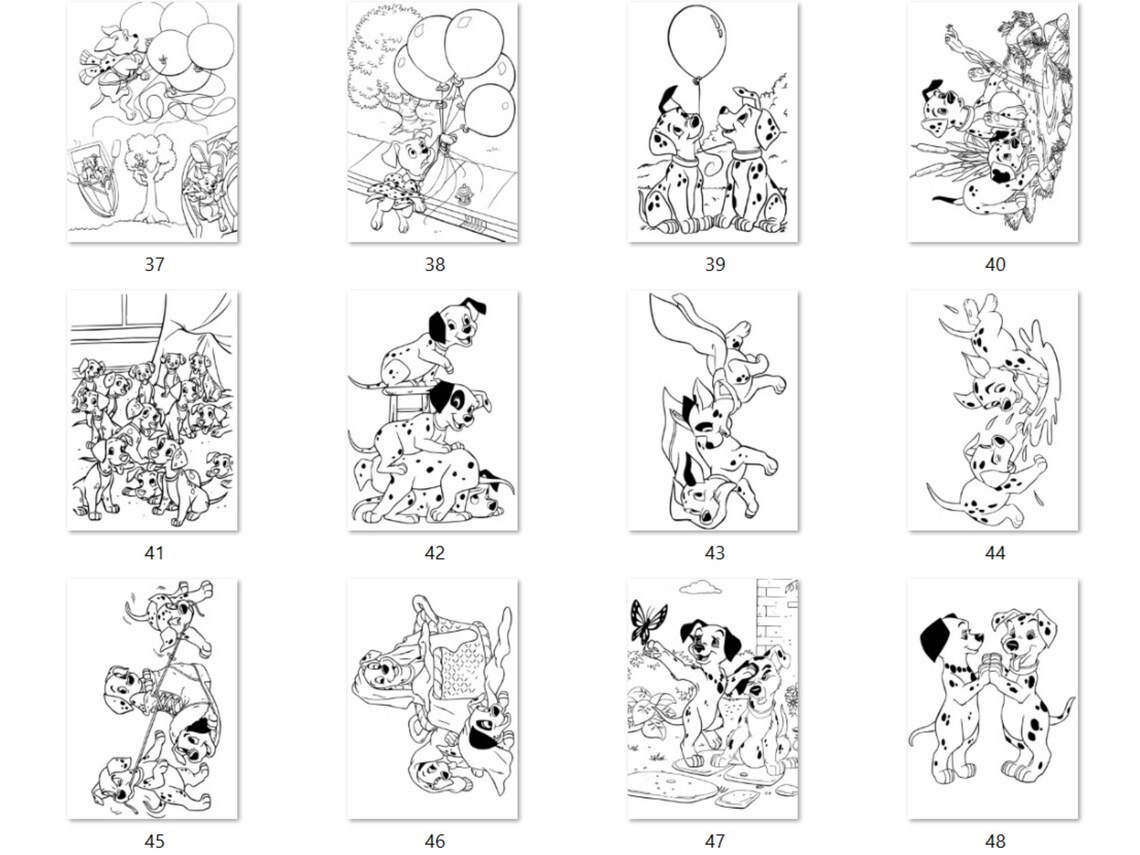 37

38

39

40

41

42

43

44

45

46

47

48