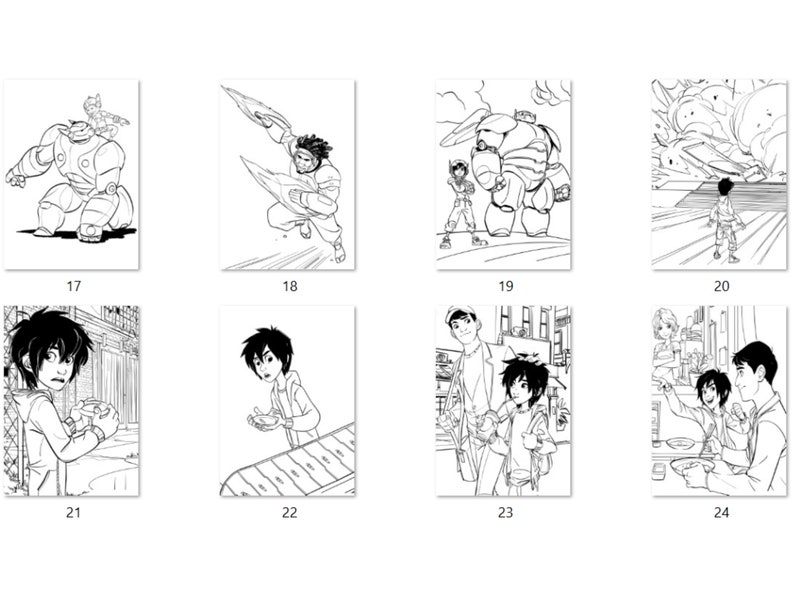 17

18

19

20

21

22

23

24