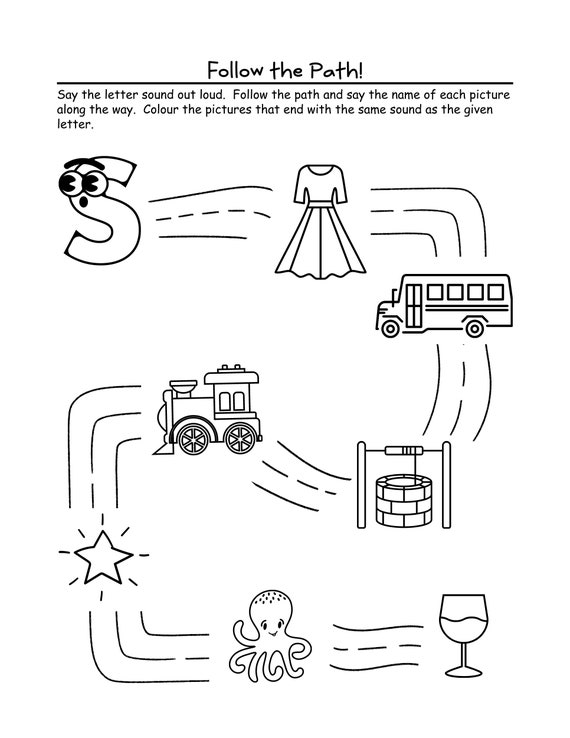 Follow the Path!

Say the letter sound out loud. Follow the path and say the name of each picture along the way. Colour the pictures that end with the same sound as the given letter.

S