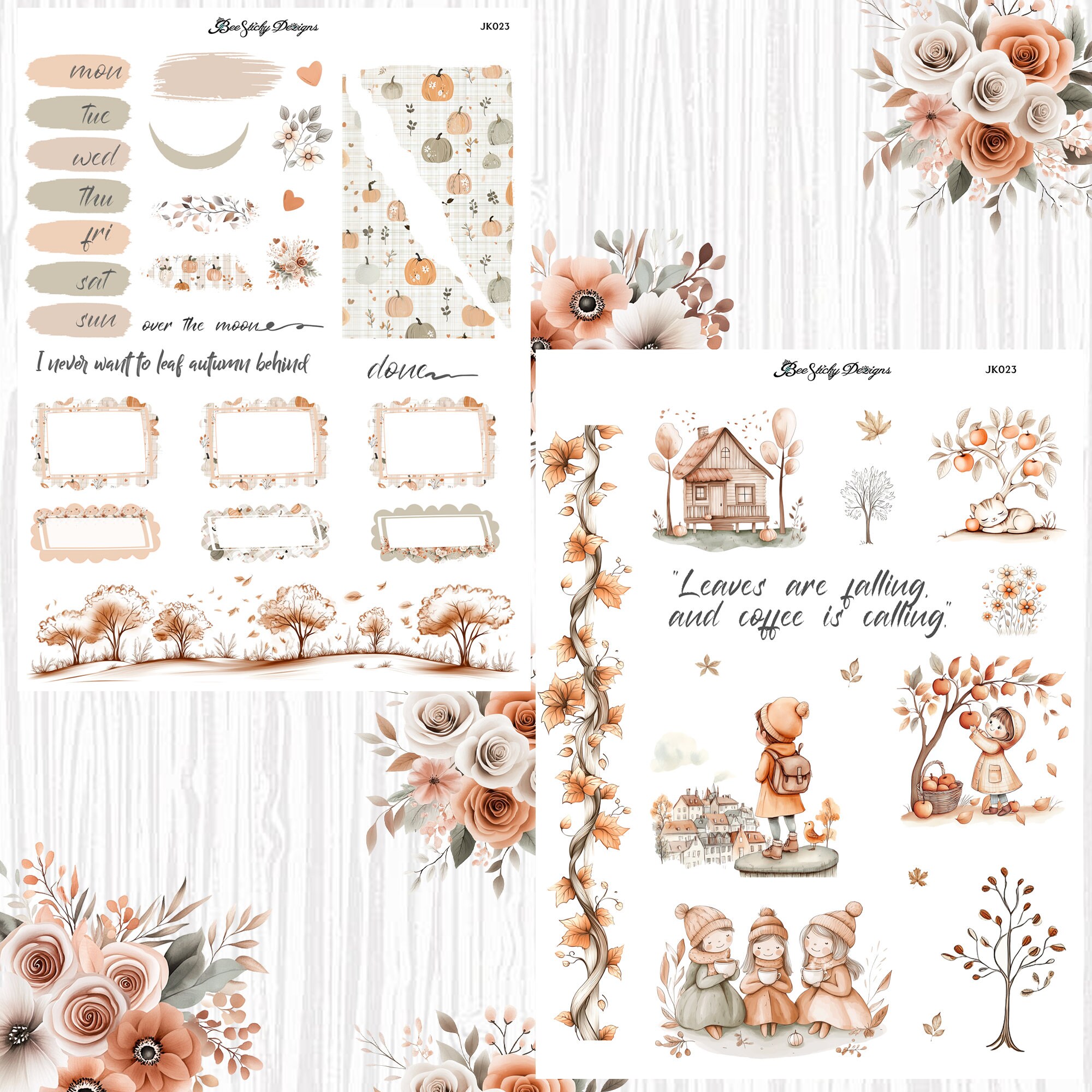 BeeSticky Designs

JK023

mon

tue

wed

thu

fri

sat

sun

over the moon

I never want to leaf autumn behind

done

BeeSticky Designs

JK023

"Leaves are falling, and coffee is calling."